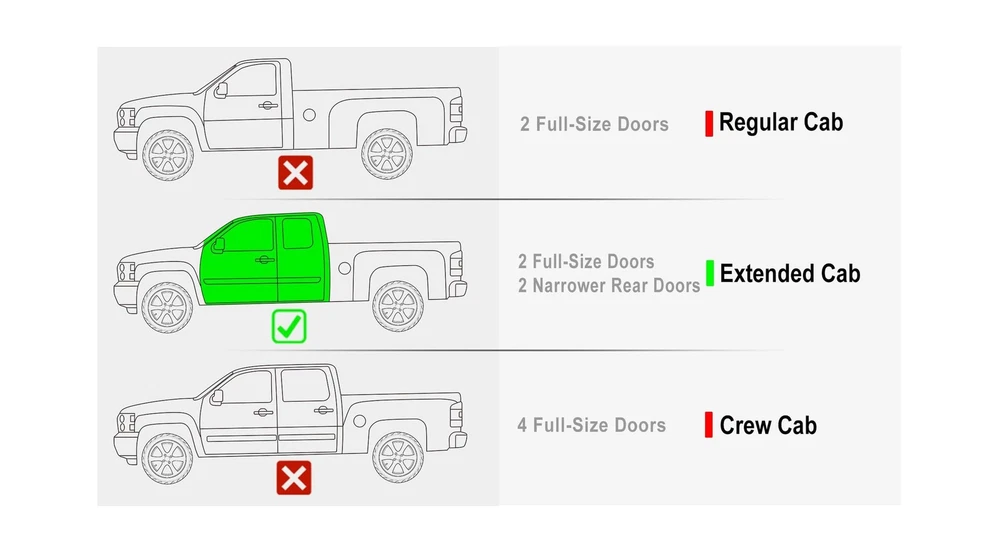 2 Full-Size Doors

Regular Cab

2 Full-Size Doors
2 Narrower Rear Doors

Extended Cab

4 Full-Size Doors

Crew Cab