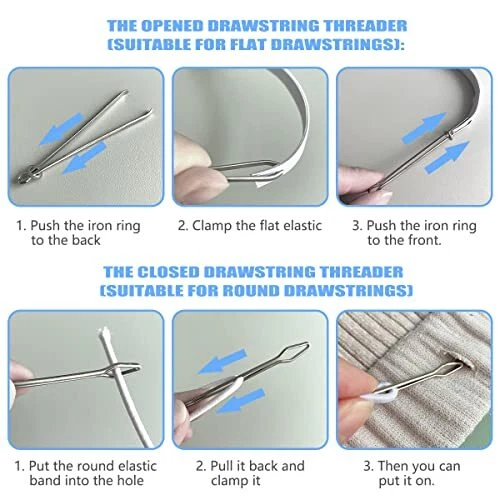 THE OPENED DRAWSTRING THREADER (SUITABLE FOR FLAT DRAWSTRINGS):

1. Push the iron ring to the back

2. Clamp the flat elastic

3. Push the iron ring to the front.

THE CLOSED DRAWSTRING THREADER (SUITABLE FOR ROUND DRAWSTRINGS)

1. Put the round elastic band into the hole

2. Pull it back and clamp it

3. Then you can put it on.