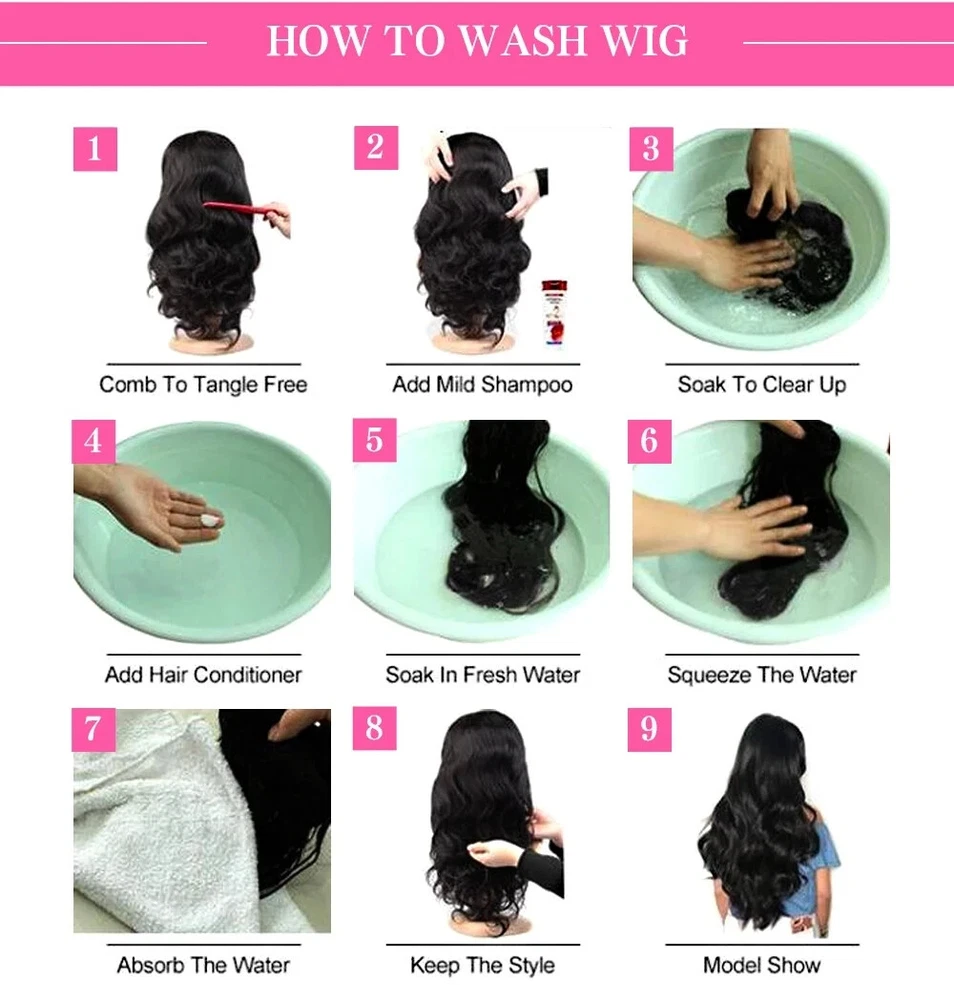 HOW TO WASH WIG

1
Comb To Tangle Free

2
Add Mild Shampoo

3
Soak To Clear Up

4
Add Hair Conditioner

5
Soak In Fresh Water

6
Squeeze The Water

7
Absorb The Water

8
Keep The Style

9
Model Show