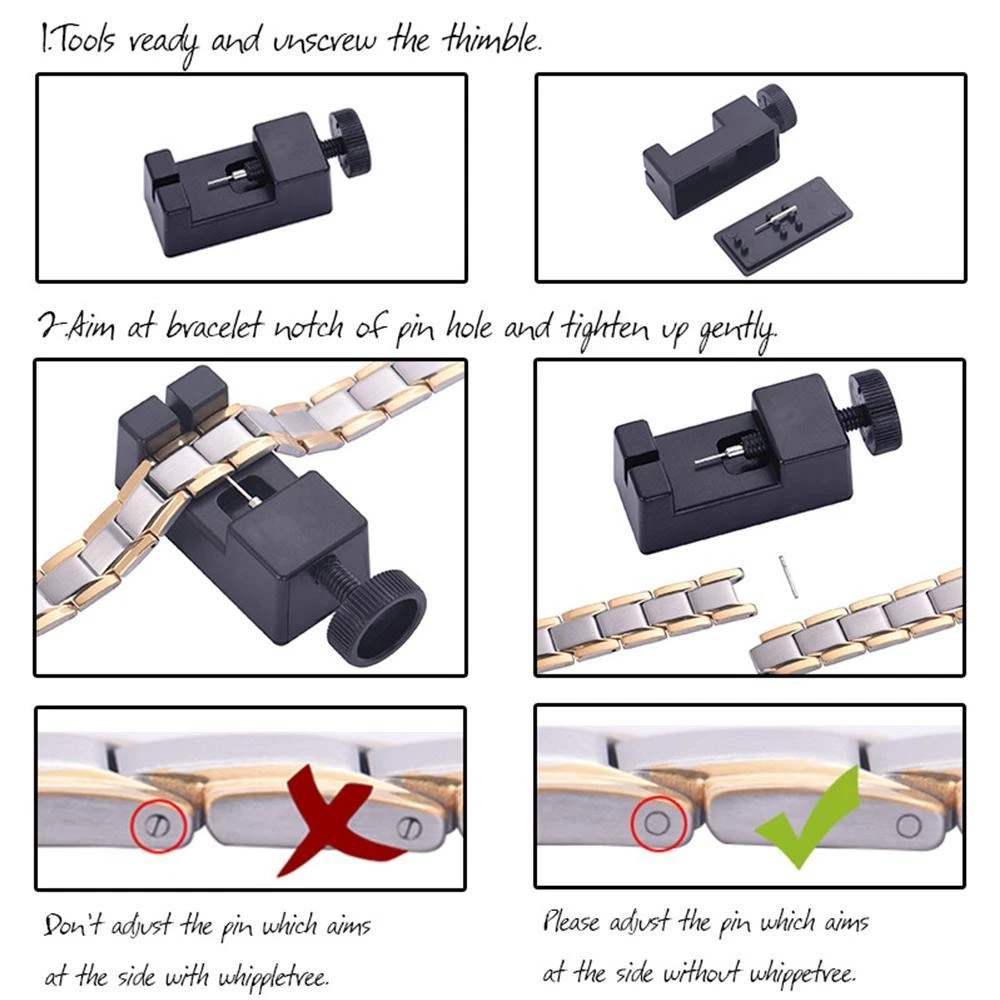 1.Tools ready and unscrew the thimble.

2.Aim at bracelet notch of pin hole and tighten up gently.

Don't adjust the pin which aims at the side with whippletree.

Please adjust the pin which aims at the side without whippetree.