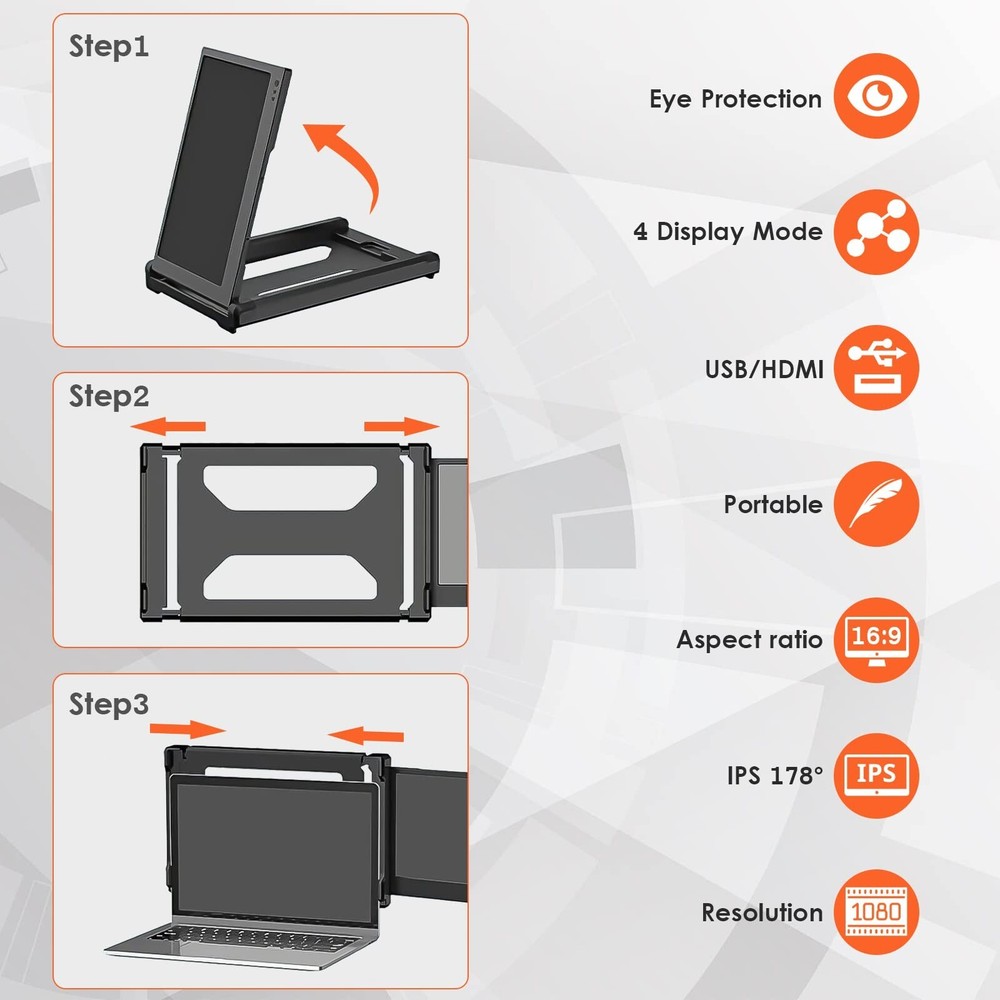 Step1

Step2

Step3

Eye Protection

4 Display Mode

USB/HDMI

Portable

Aspect ratio

16:9

IPS 178°

IPS

Resolution

1080