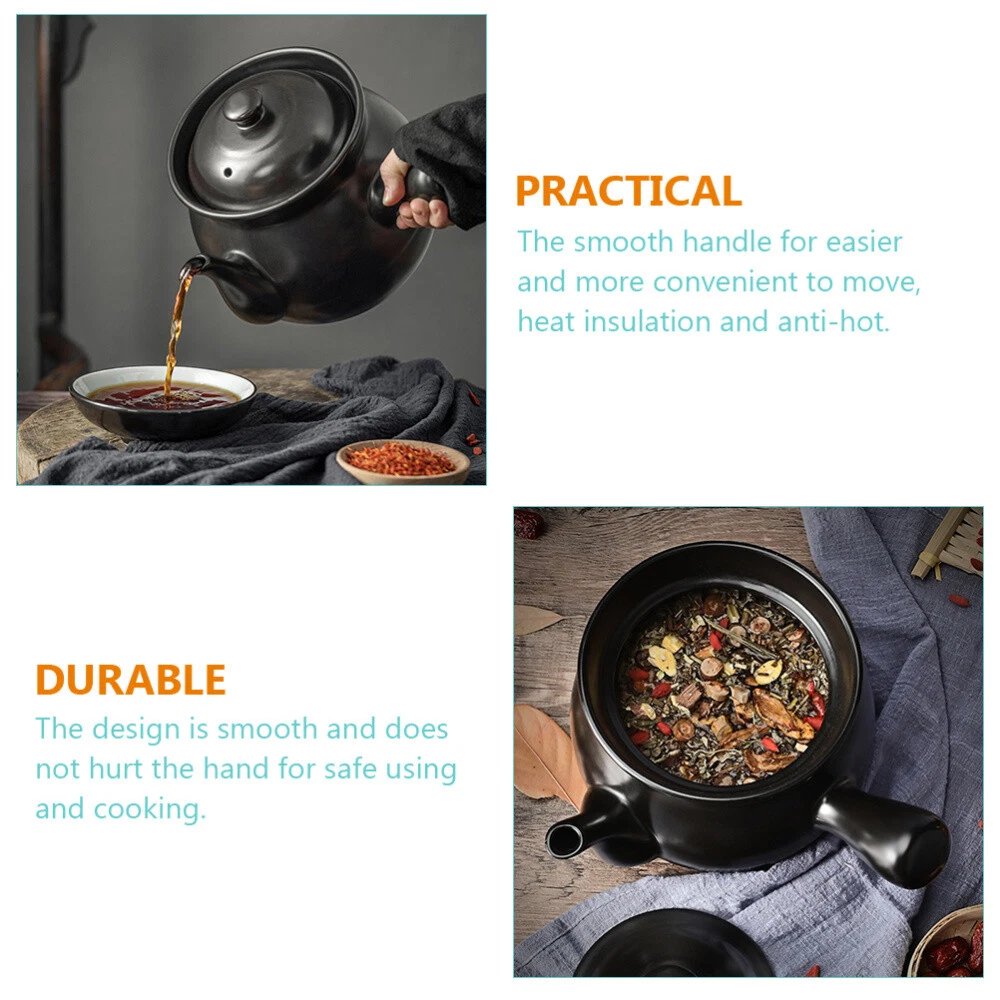 PRACTICAL
The smooth handle for easier and more convenient to move, heat insulation and anti-hot.

DURABLE
The design is smooth and does not hurt the hand for safe using and cooking.