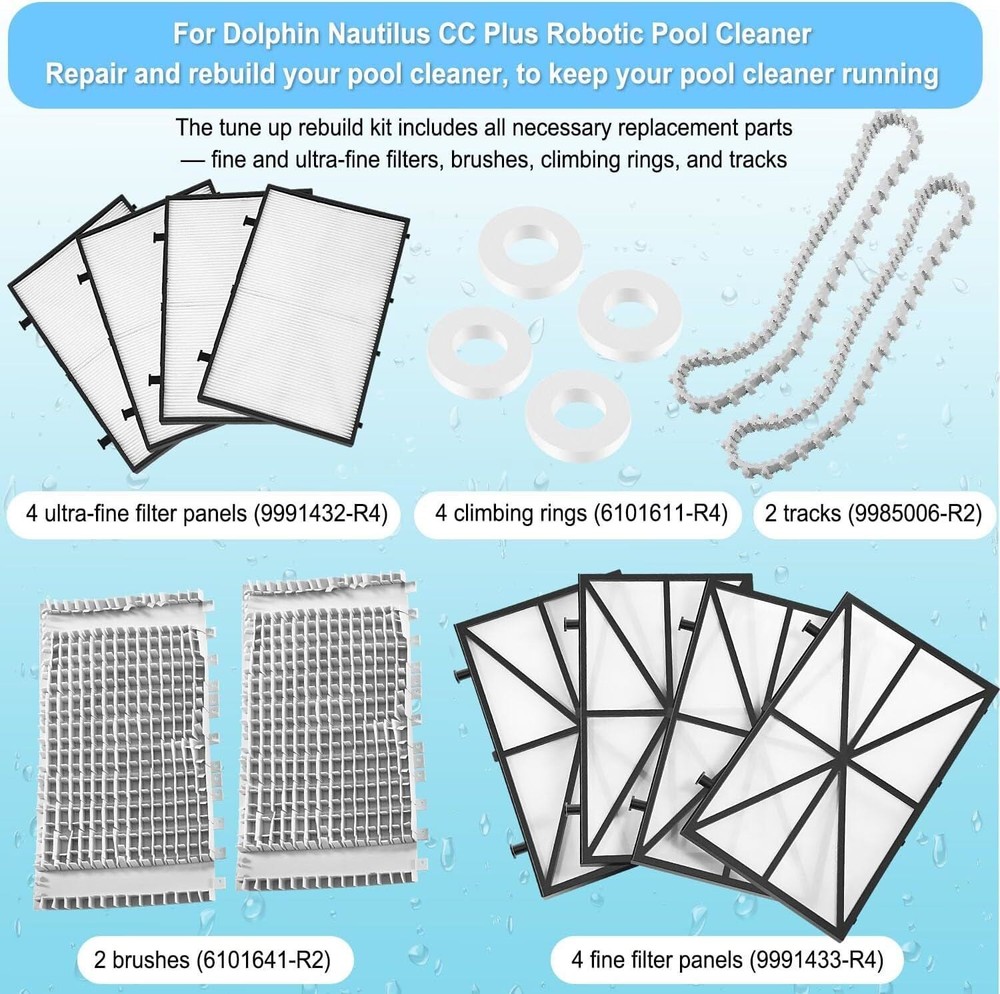 For Dolphin Nautilus CC Plus Robotic Pool Cleaner
Repair and rebuild your pool cleaner, to keep your pool cleaner running

The tune up rebuild kit includes all necessary replacement parts — fine and ultra-fine filters, brushes, climbing rings, and tracks

4 ultra-fine filter panels (9991432-R4)

4 climbing rings (6101611-R4)

2 tracks (9985006-R2)

2 brushes (6101641-R2)

4 fine filter panels (9991433-R4)