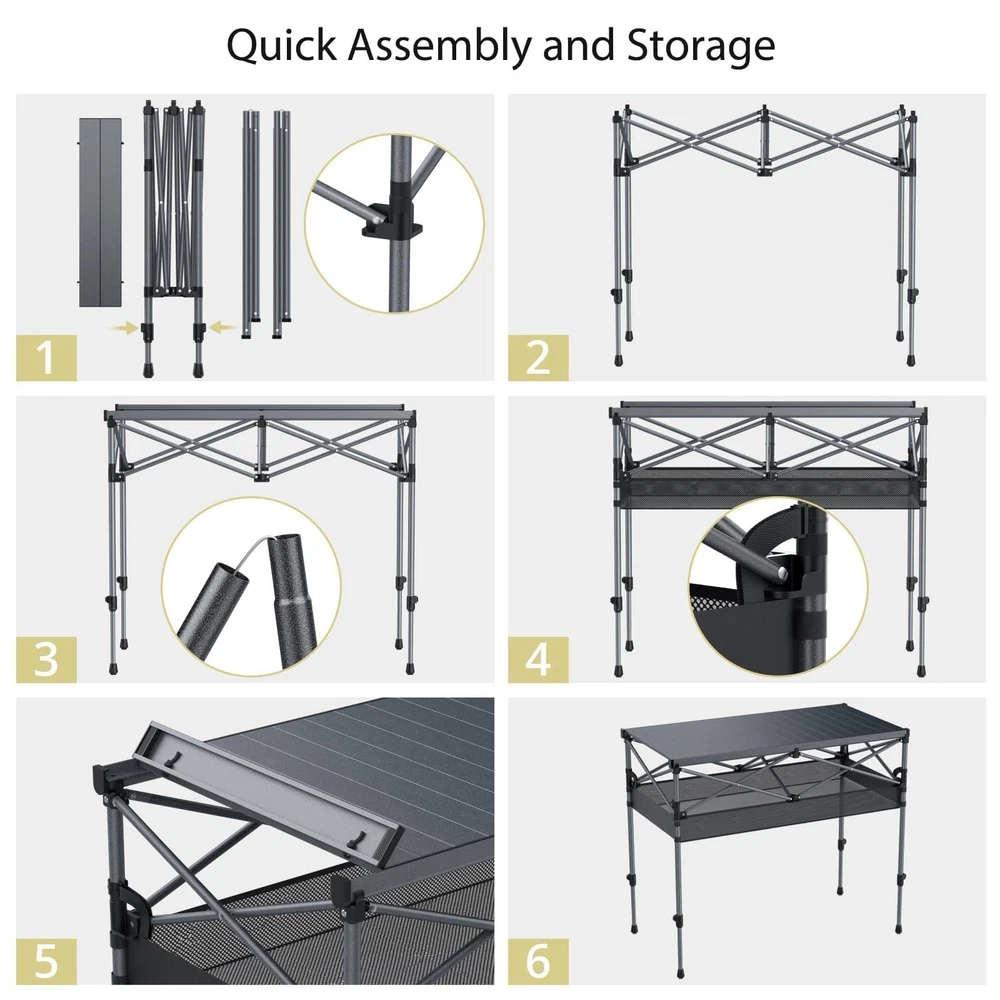 Quick Assembly and Storage

1

2

3

4

5

6