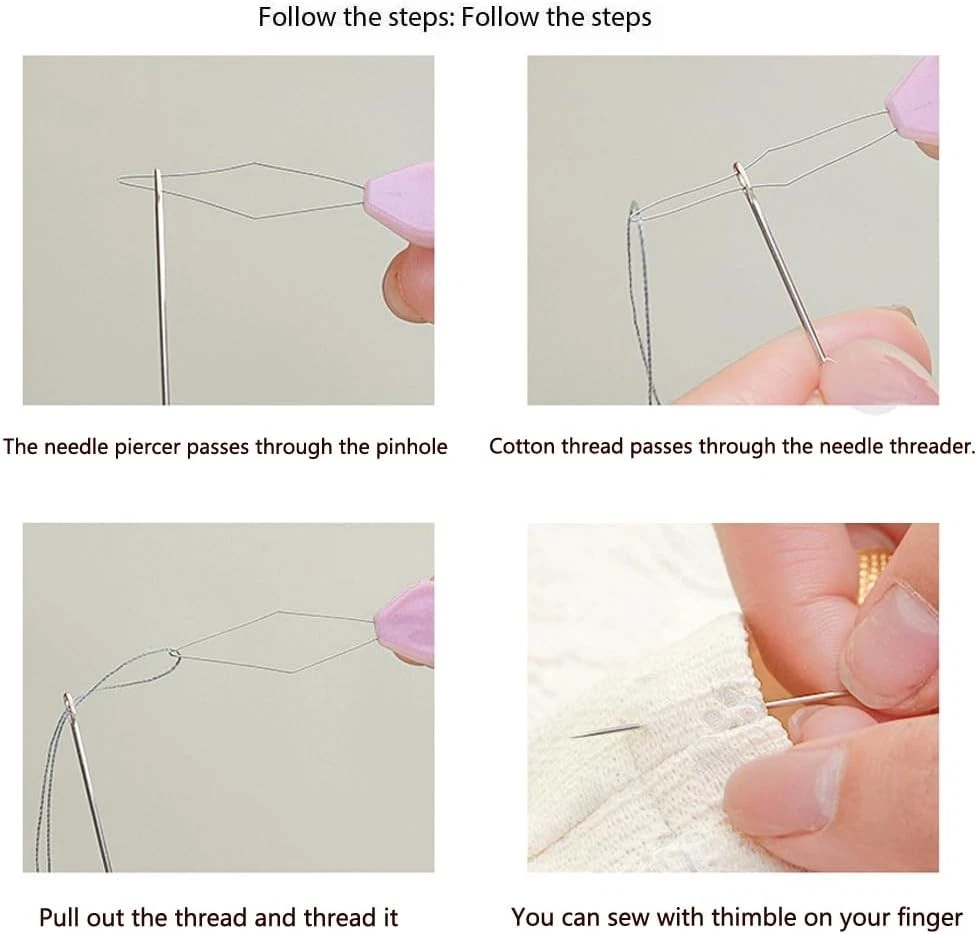 Follow the steps: Follow the steps

The needle piercer passes through the pinhole

Cotton thread passes through the needle threader.

Pull out the thread and thread it

You can sew with thimble on your finger