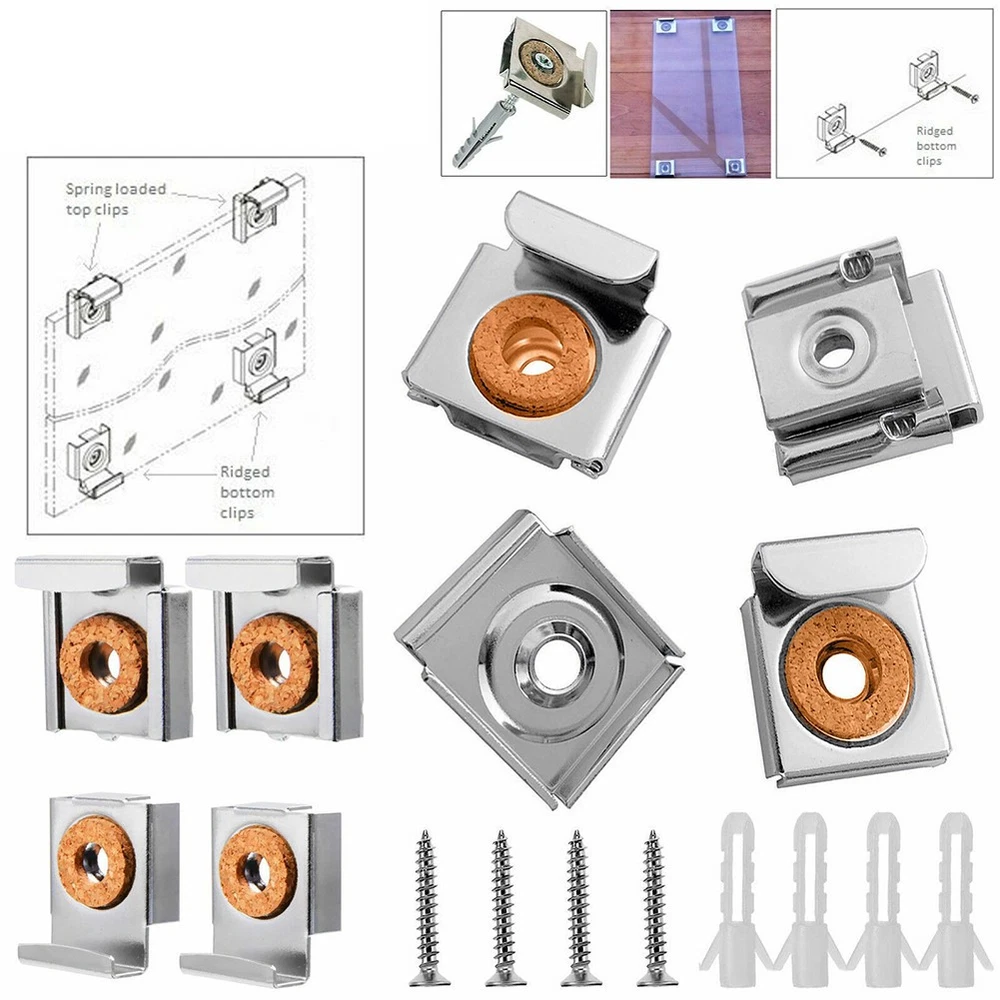 Ridged bottom clips

Spring loaded top clips

Ridged bottom clips