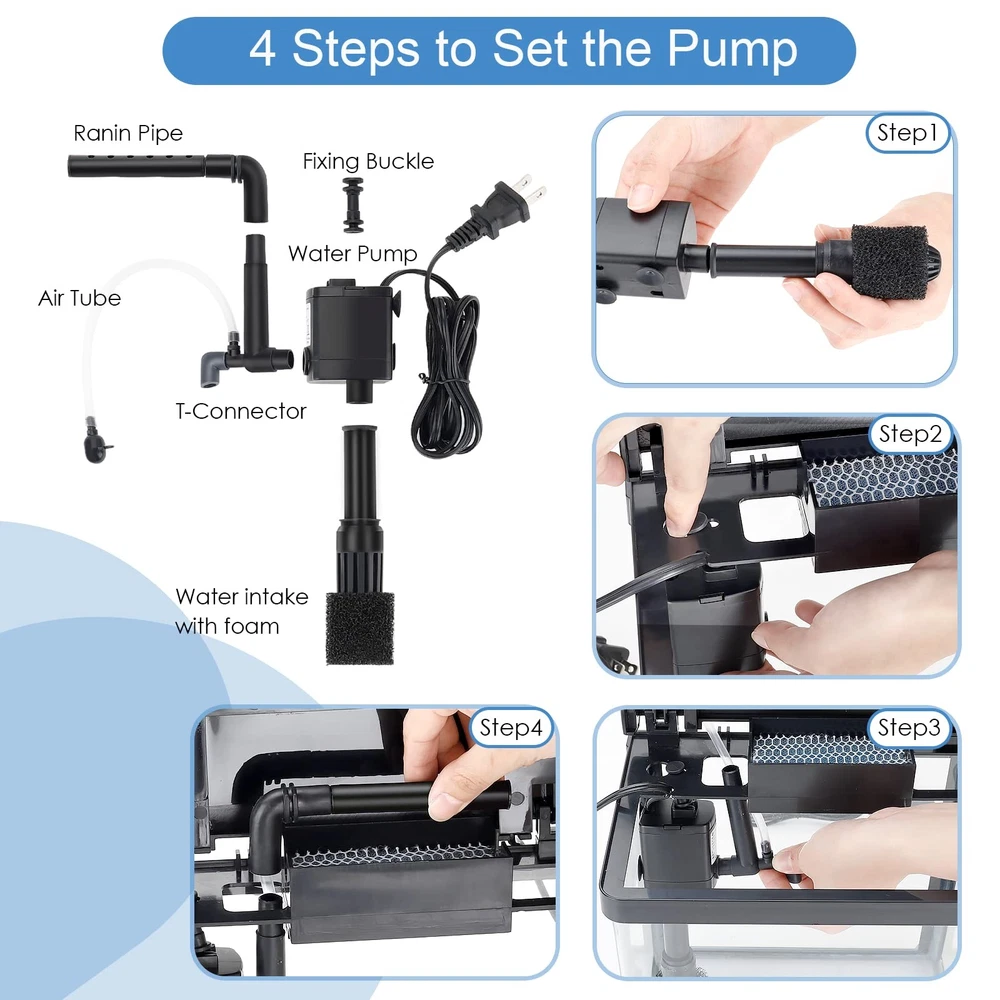 4 Steps to Set the Pump

Ranin Pipe

Fixing Buckle

Water Pump

Air Tube

T-Connector

Water intake with foam

Step1

Step2

Step4

Step3