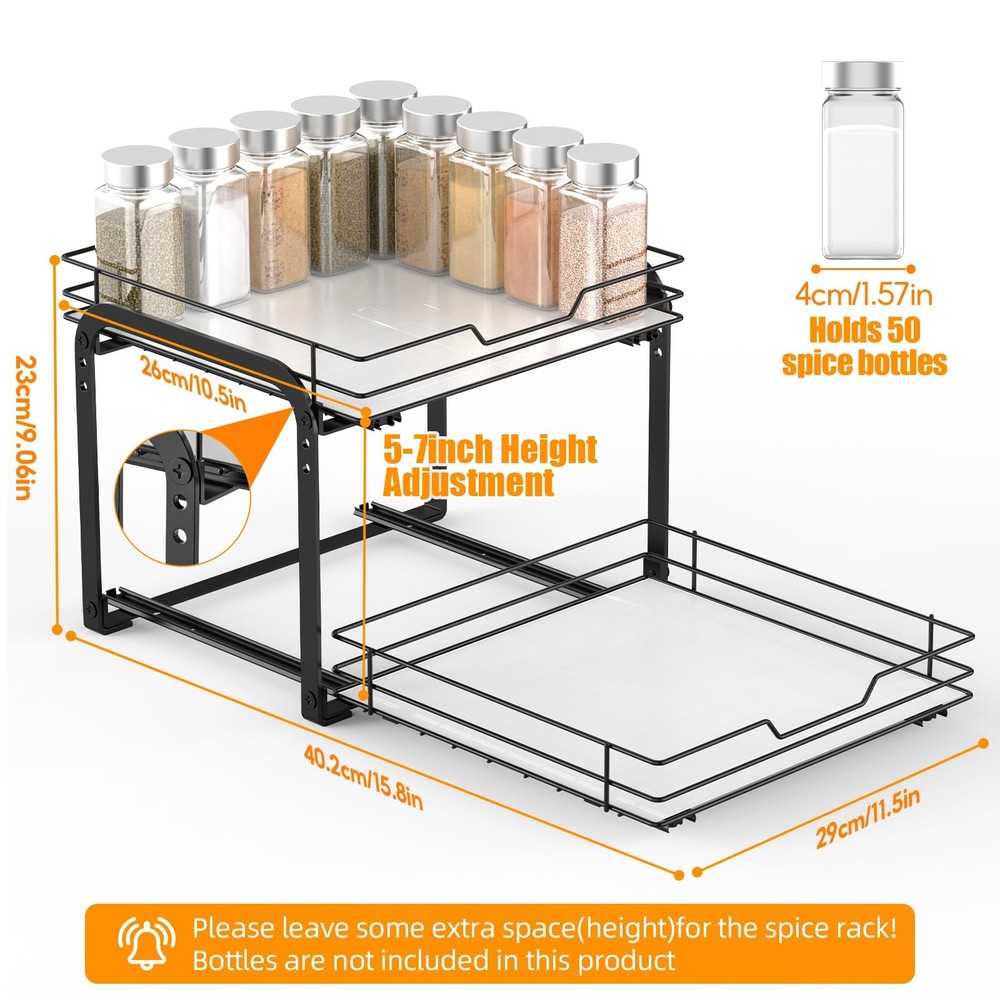 4cm/1.57in
Holds 50 spice bottles

23cm/9.06in

26cm/10.5in

5-7inch Height Adjustment

40.2cm/15.8in

29cm/11.5in

Please leave some extra space(height)for the spice rack!
Bottles are not included in this product