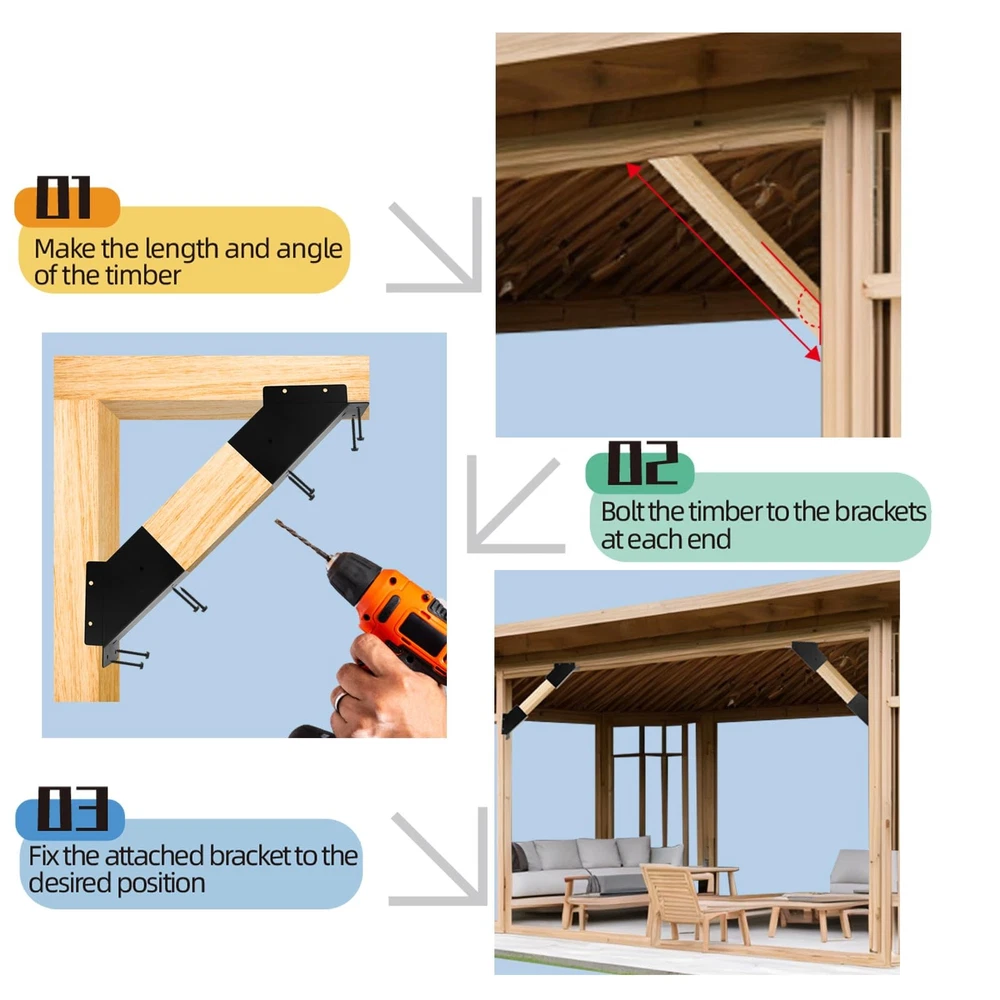 01
Make the length and angle of the timber

02
Bolt the timber to the brackets at each end

03
Fix the attached bracket to the desired position