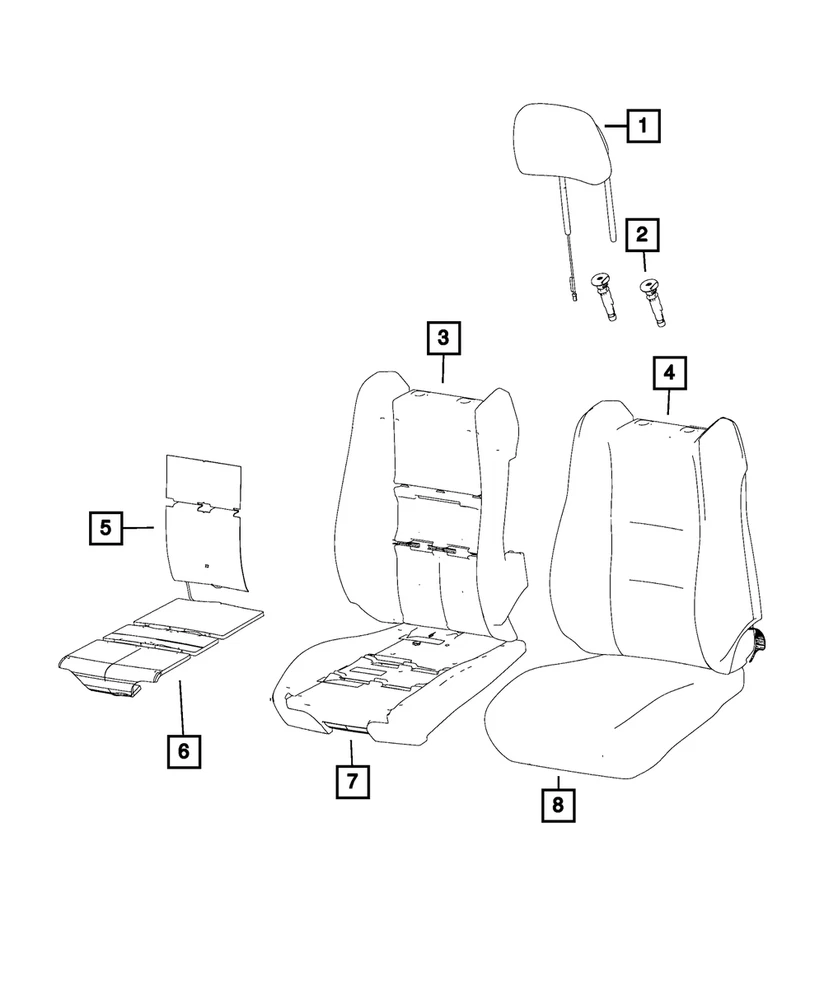 1
2
3
4
5
6
7
8