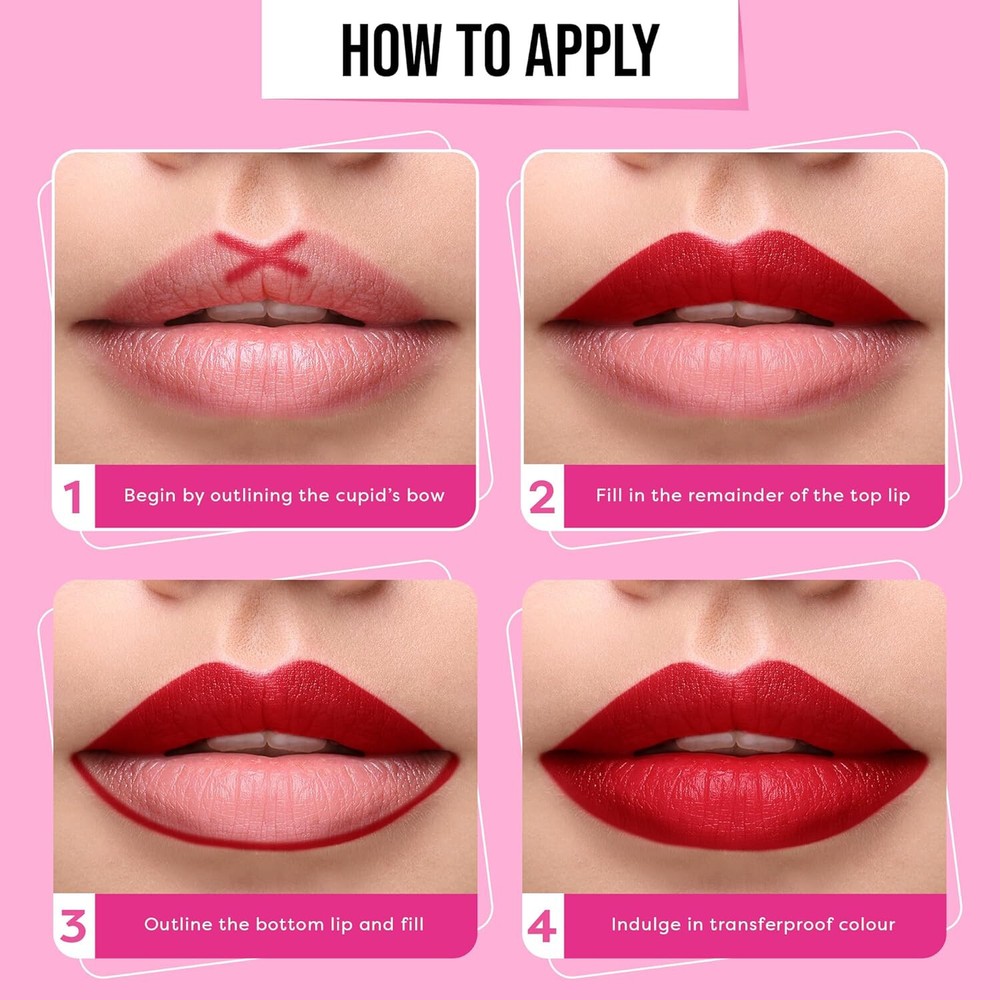 HOW TO APPLY

1 Begin by outlining the cupid's bow

2 Fill in the remainder of the top lip

3 Outline the bottom lip and fill

4 Indulge in transferproof colour