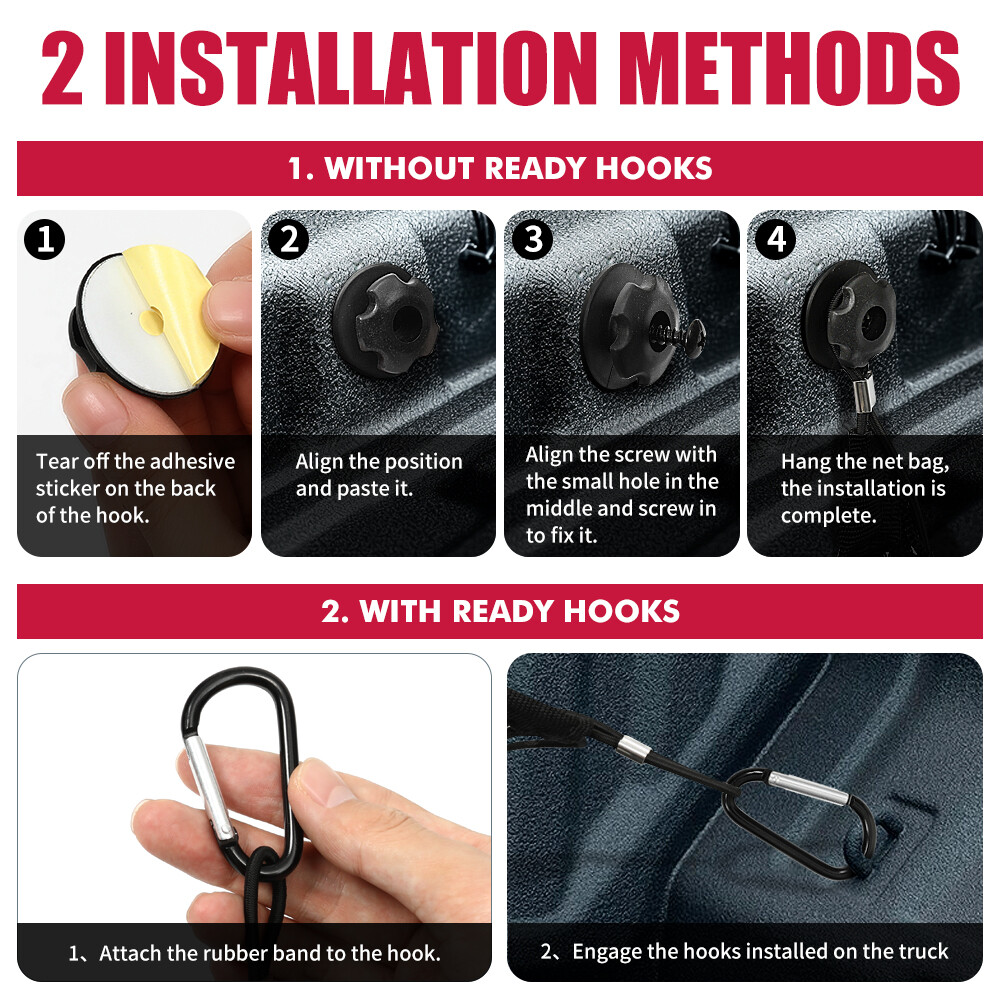 2 INSTALLATION METHODS

1. WITHOUT READY HOOKS

1
Tear off the adhesive sticker on the back of the hook.

2
Align the position and paste it.

3
Align the screw with the small hole in the middle and screw in to fix it.

4
Hang the net bag, the installation is complete.

2. WITH READY HOOKS

1、Attach the rubber band to the hook.

2、Engage the hooks installed on the truck