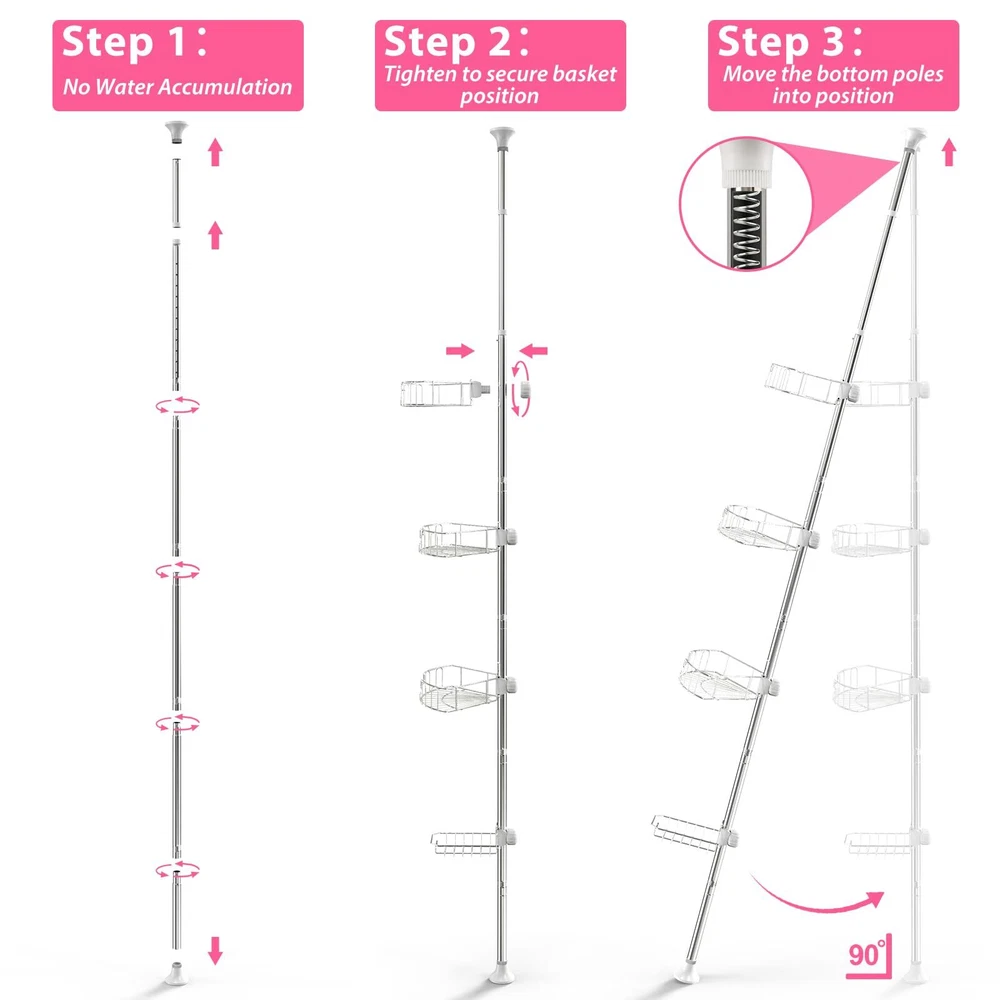 Step 1:
No Water Accumulation

Step 2:
Tighten to secure basket position

Step 3:
Move the bottom poles into position

90°