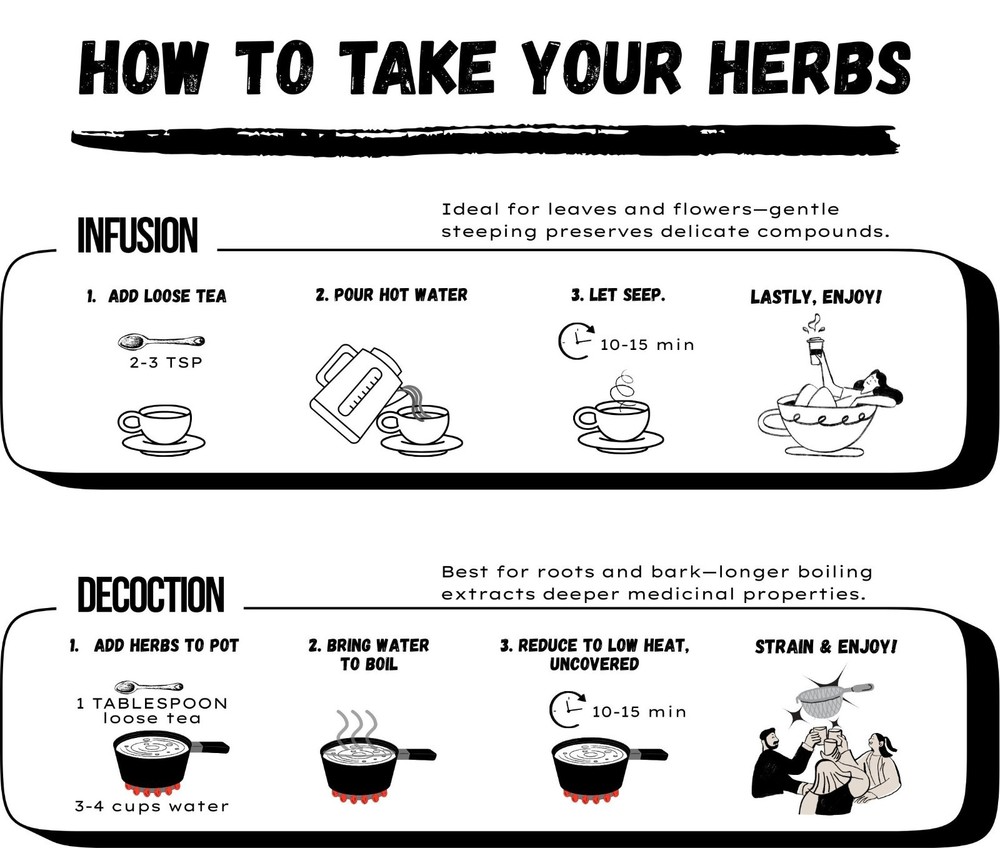 HOW TO TAKE YOUR HERBS

INFUSION

Ideal for leaves and flowers—gentle steeping preserves delicate compounds.

1. ADD LOOSE TEA

2-3 TSP

2. POUR HOT WATER

3. LET SEEP.

10-15 min

LASTLY, ENJOY!

DECOCTION

Best for roots and bark—longer boiling extracts deeper medicinal properties.

1. ADD HERBS TO POT

1 TABLESPOON loose tea

3-4 cups water

2. BRING WATER TO BOIL

3. REDUCE TO LOW HEAT, UNCOVERED

10-15 min

STRAIN & ENJOY!