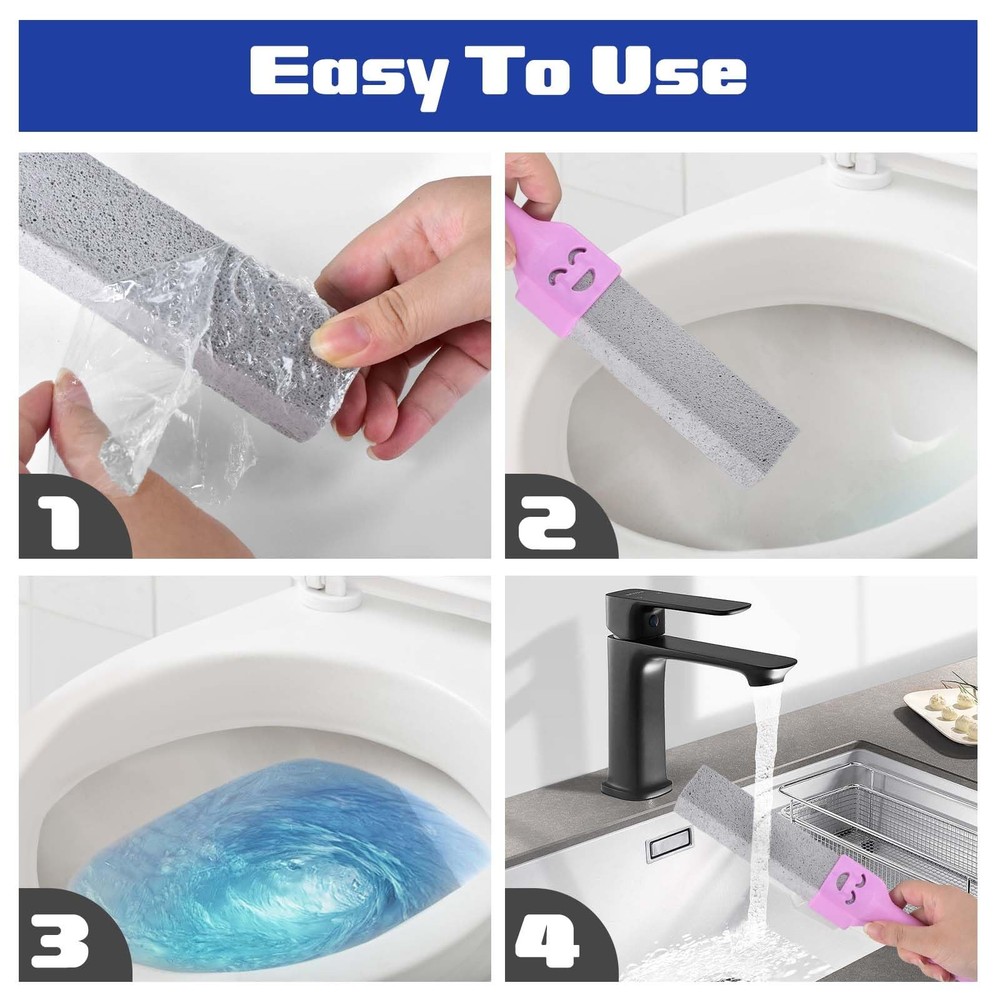 Easy To Use

1

2

3

4