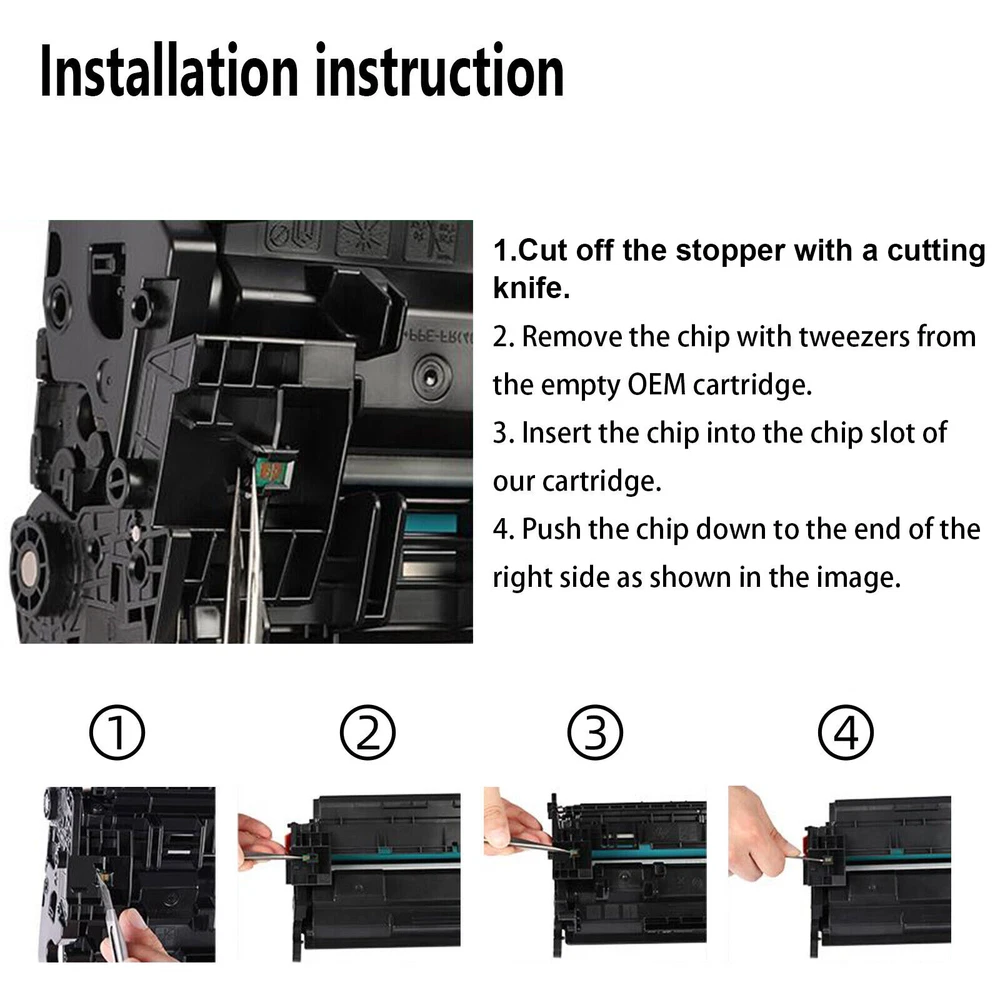 Installation instruction

1.Cut off the stopper with a cutting knife.

2. Remove the chip with tweezers from the empty OEM cartridge.

3. Insert the chip into the chip slot of our cartridge.

4. Push the chip down to the end of the right side as shown in the image.

①

②

③

④