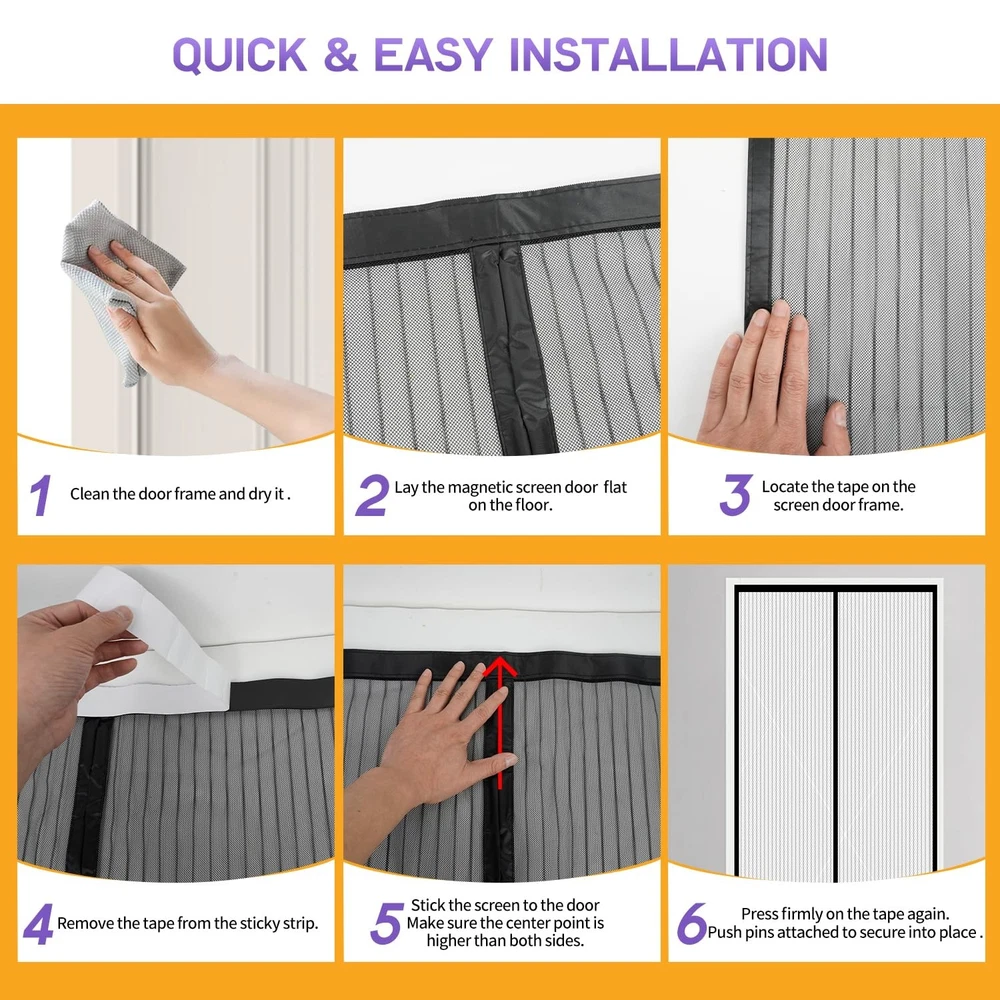 QUICK & EASY INSTALLATION

1 Clean the door frame and dry it .

2 Lay the magnetic screen door flat on the floor.

3 Locate the tape on the screen door frame.

4 Remove the tape from the sticky strip.

5 Stick the screen to the door Make sure the center point is higher than both sides.

6 Press firmly on the tape again. Push pins attached to secure into place .