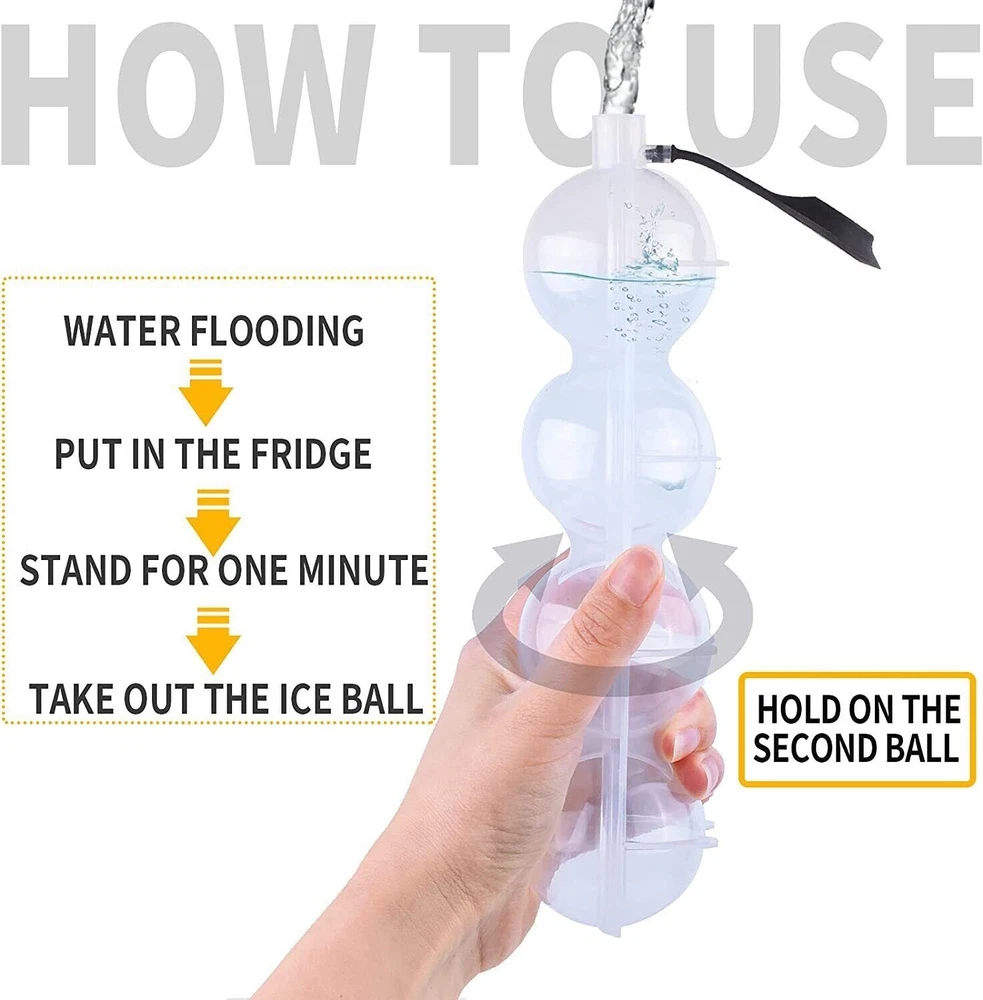 HOW TO USE

WATER FLOODING

PUT IN THE FRIDGE

STAND FOR ONE MINUTE

TAKE OUT THE ICE BALL

HOLD ON THE SECOND BALL