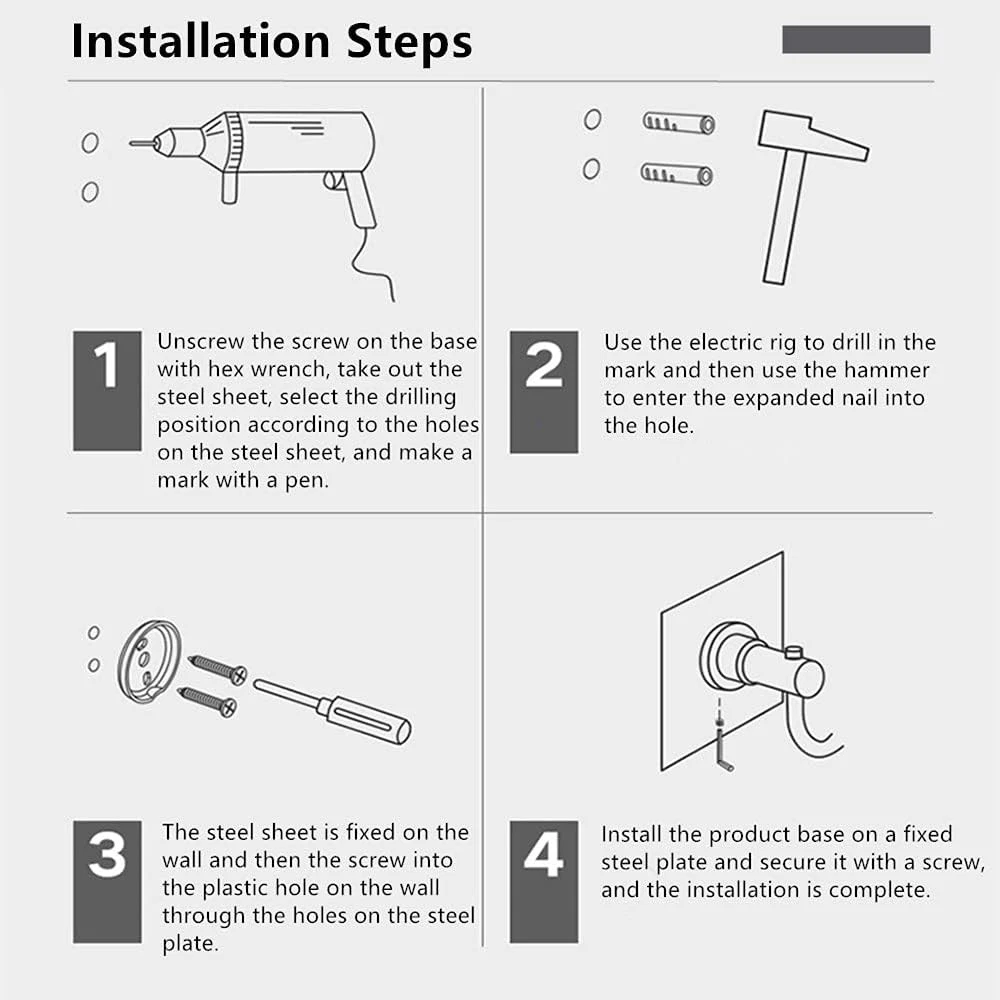 Installation Steps

1
Unscrew the screw on the base with hex wrench, take out the steel sheet, select the drilling position according to the holes on the steel sheet, and make a mark with a pen.

2
Use the electric rig to drill in the mark and then use the hammer to enter the expanded nail into the hole.

3
The steel sheet is fixed on the wall and then the screw into the plastic hole on the wall through the holes on the steel plate.

4
Install the product base on a fixed steel plate and secure it with a screw, and the installation is complete.