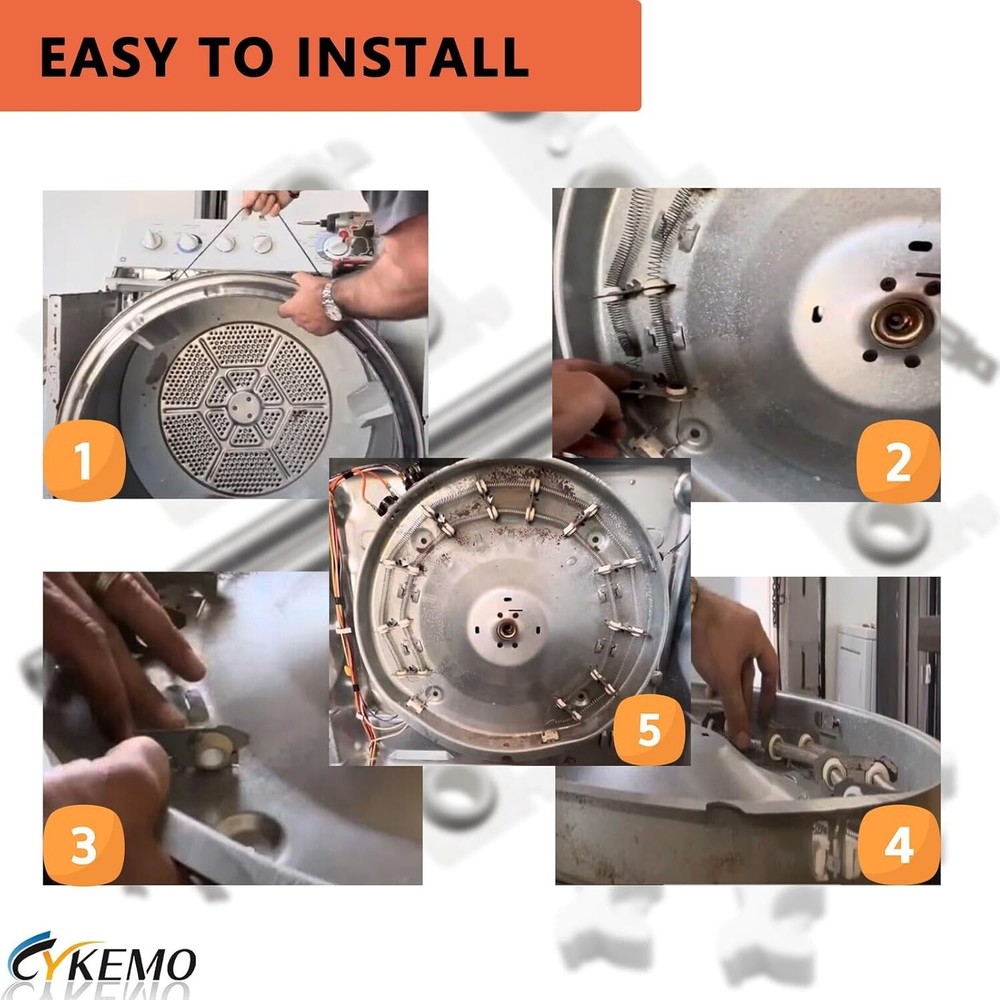 EASY TO INSTALL

1

2

5

3

4

CYKEMO