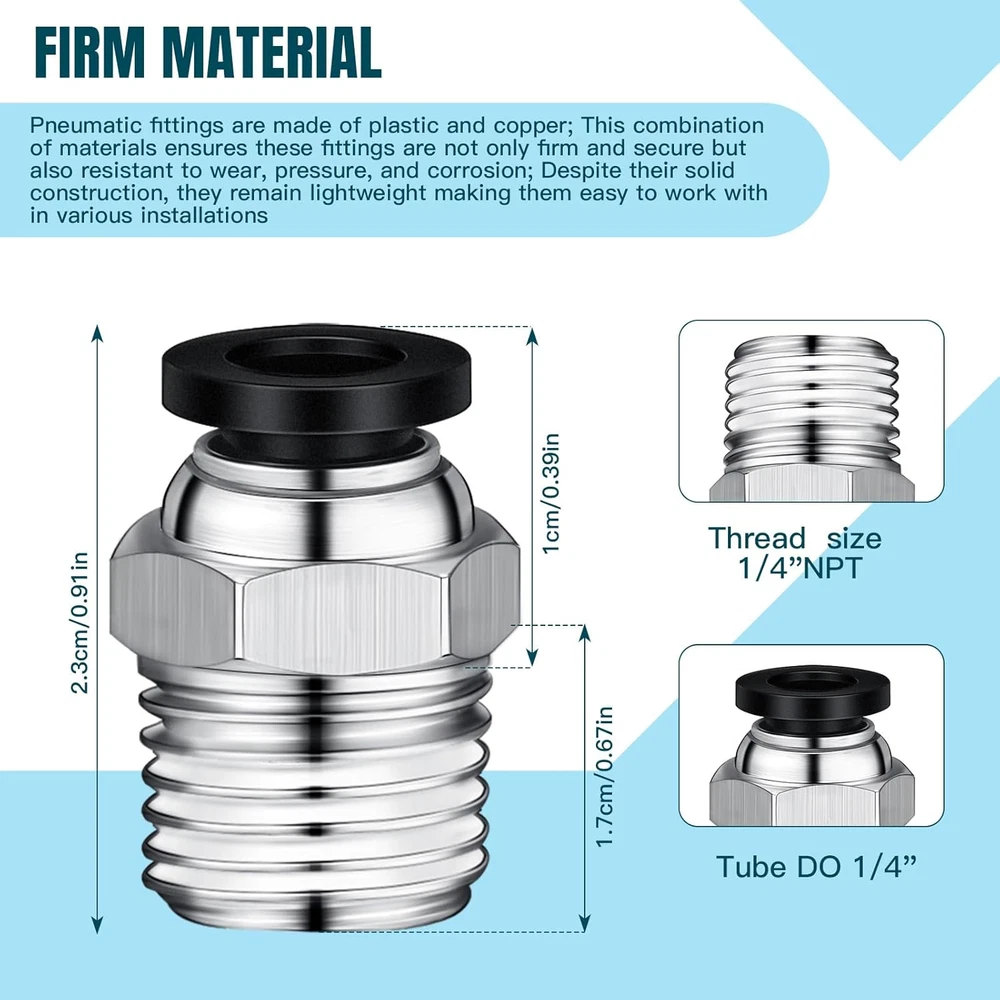 FIRM MATERIAL

Pneumatic fittings are made of plastic and copper; This combination of materials ensures these fittings are not only firm and secure but also resistant to wear, pressure, and corrosion; Despite their solid construction, they remain lightweight making them easy to work with in various installations

2.3cm/0.91in

1cm/0.39in

1.7cm/0.67in

Thread size 1/4”NPT

Tube DO 1/4”