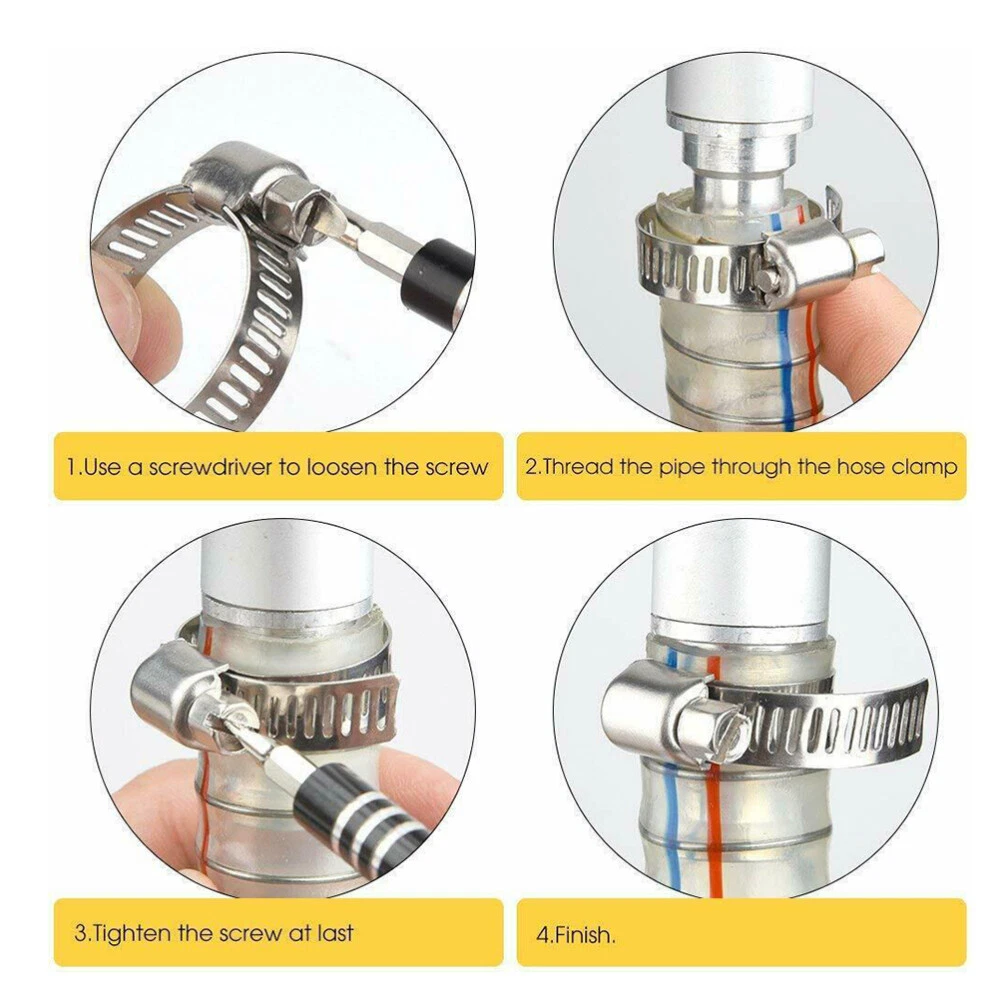 1.Use a screwdriver to loosen the screw

2.Thread the pipe through the hose clamp

3.Tighten the screw at last

4.Finish.