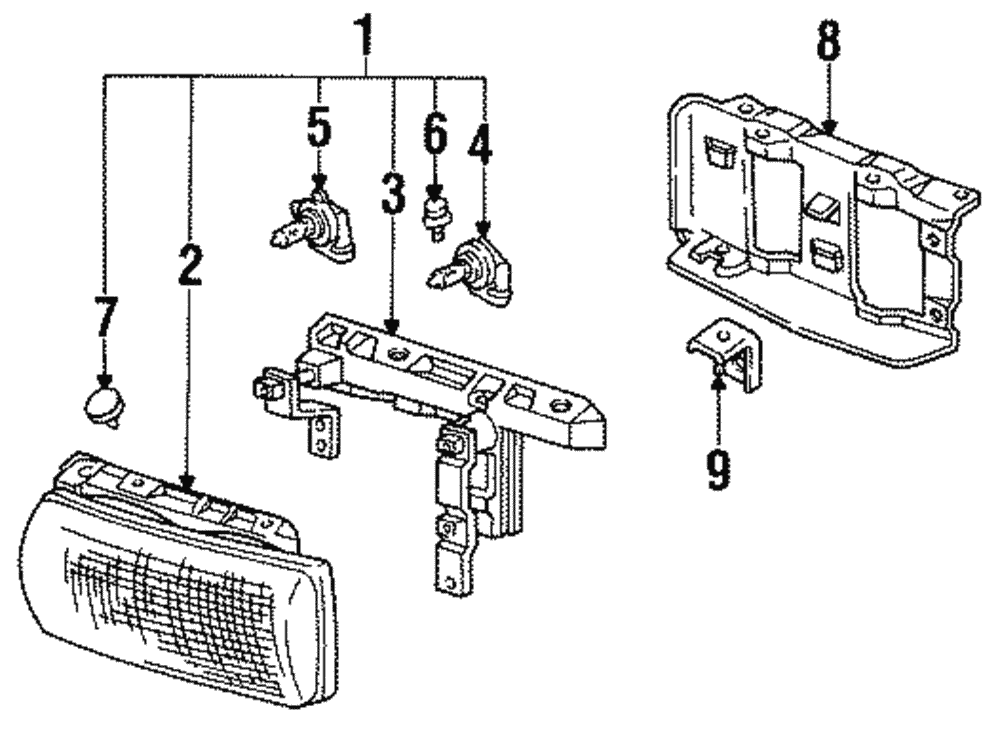 1
8
5
6
4
3
2
7
9