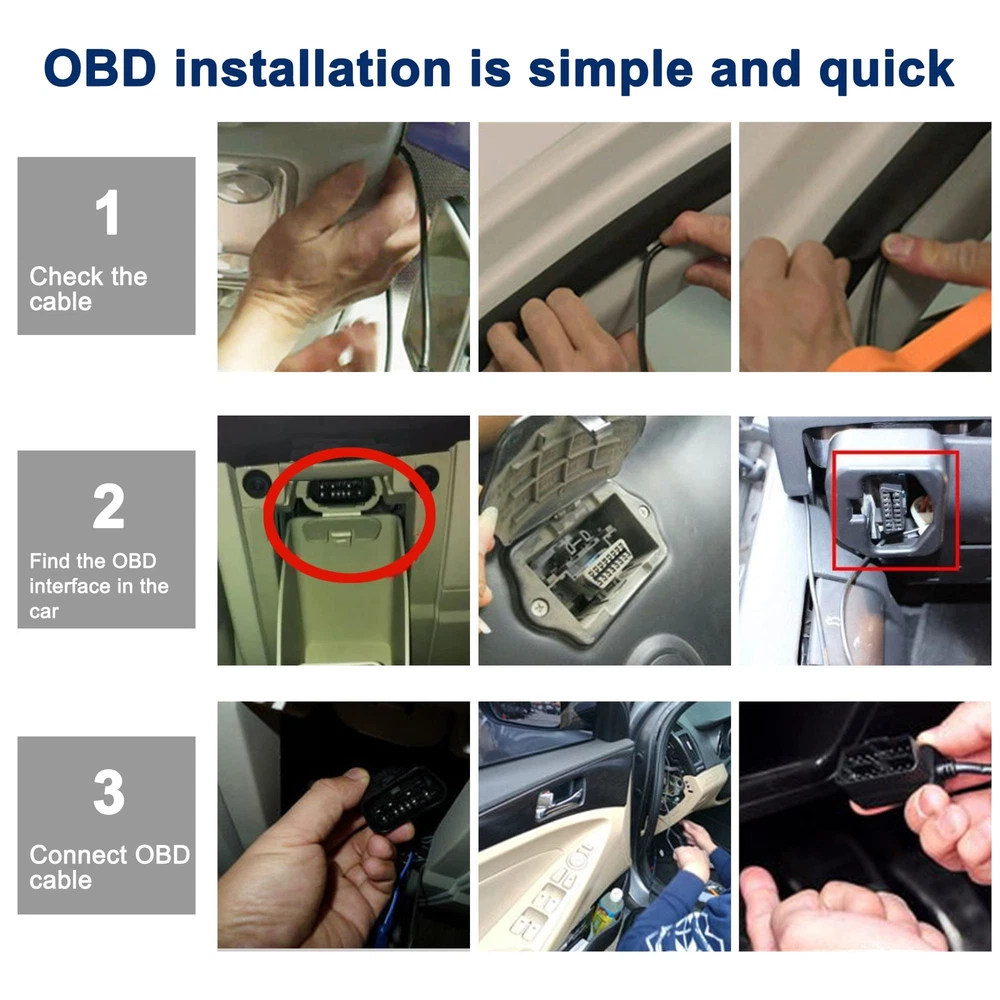 OBD installation is simple and quick

1
Check the cable

2
Find the OBD interface in the car

3
Connect OBD cable