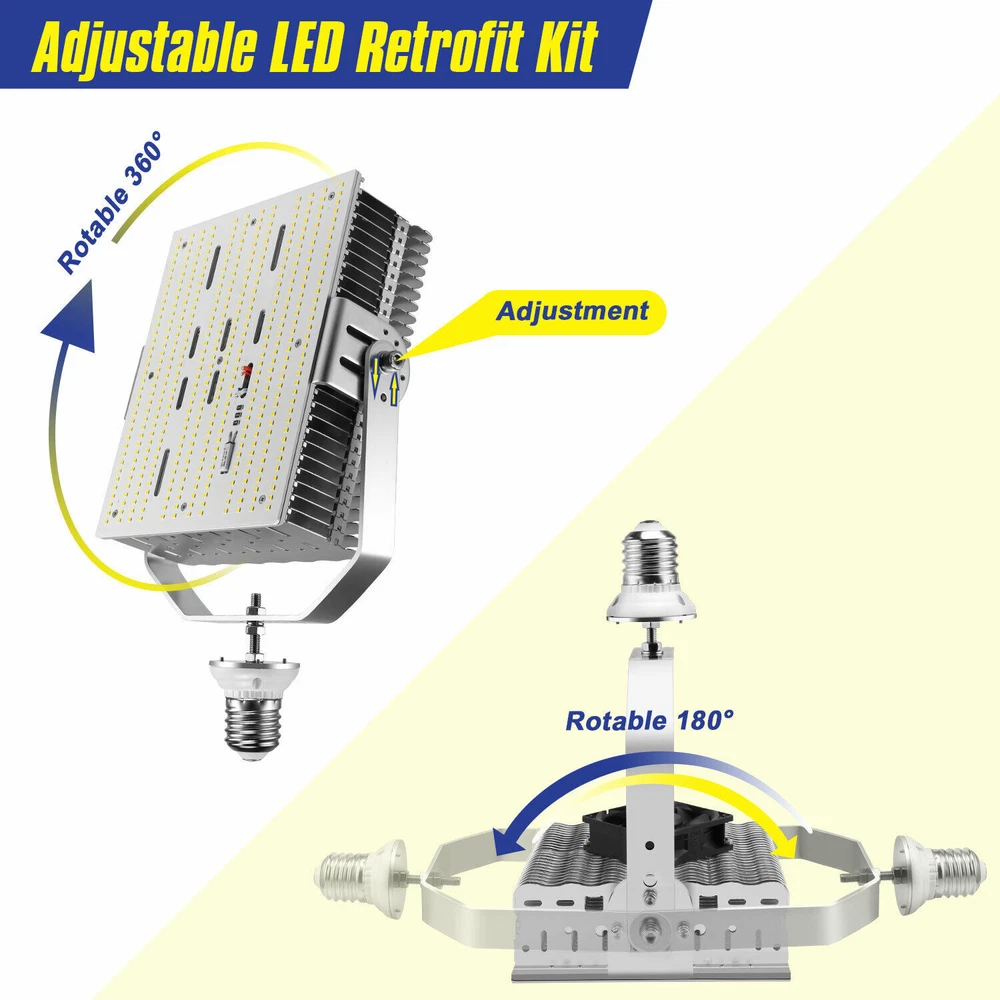 Adjustable LED Retrofit Kit

Rotable 360°

Adjustment

Rotable 180°