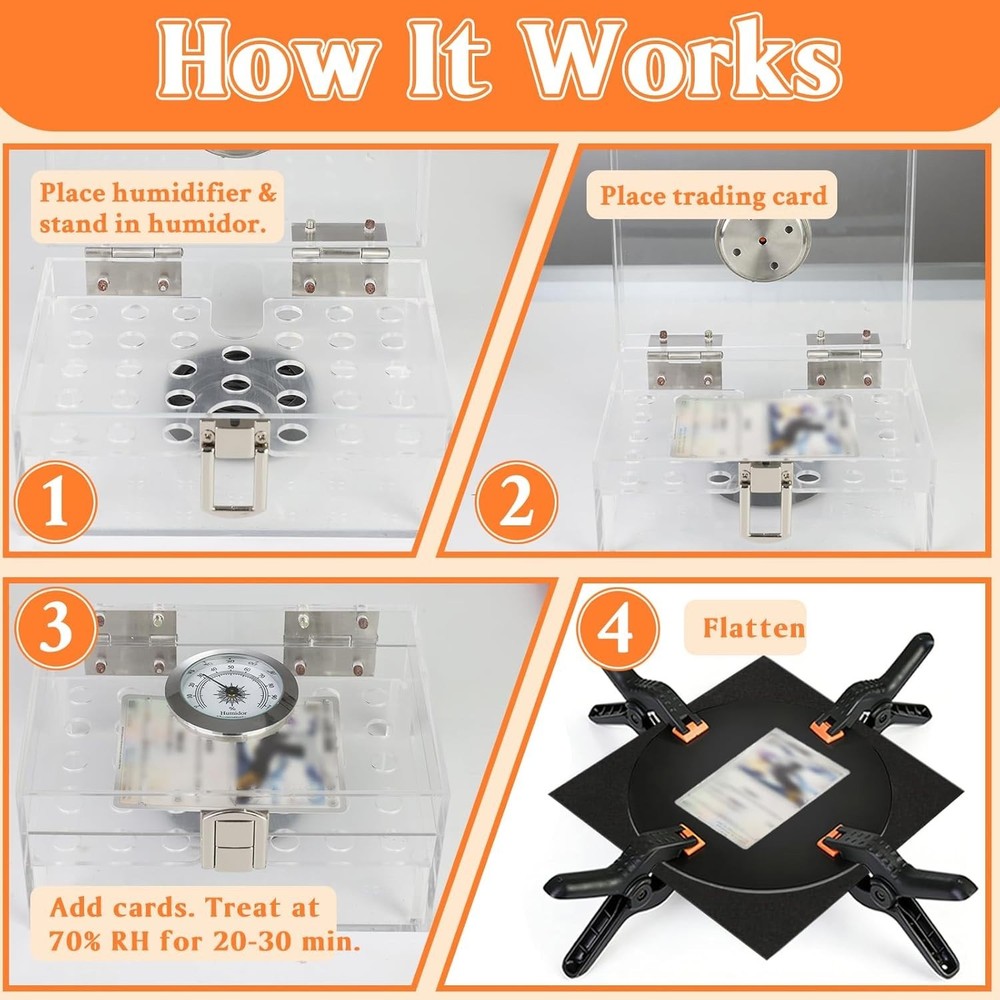 How It Works

Place humidifier & stand in humidor.

1

Place trading card

2

3

Humidor

Add cards. Treat at 70% RH for 20-30 min.

4

Flatten