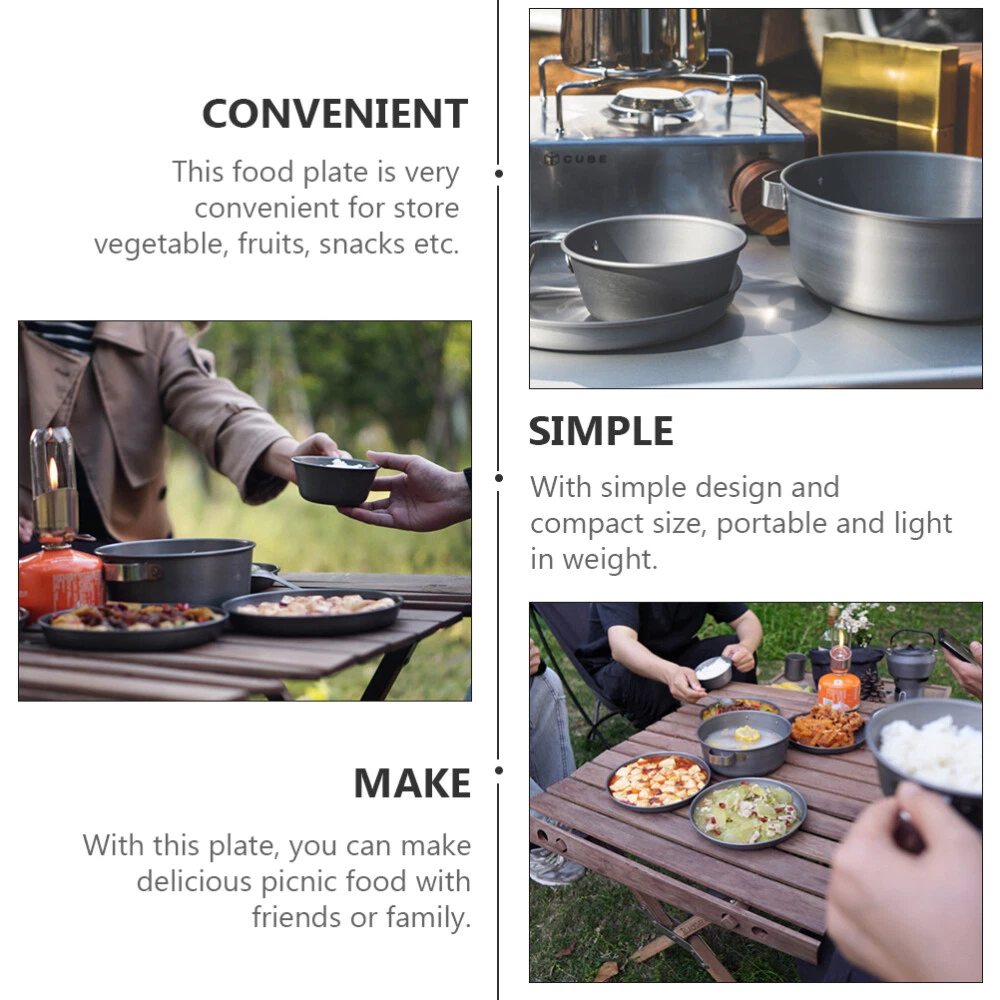 CONVENIENT

This food plate is very convenient for store vegetable, fruits, snacks etc.

CUBE

SIMPLE

With simple design and compact size, portable and light in weight.

MAKE

With this plate, you can make delicious picnic food with friends or family.