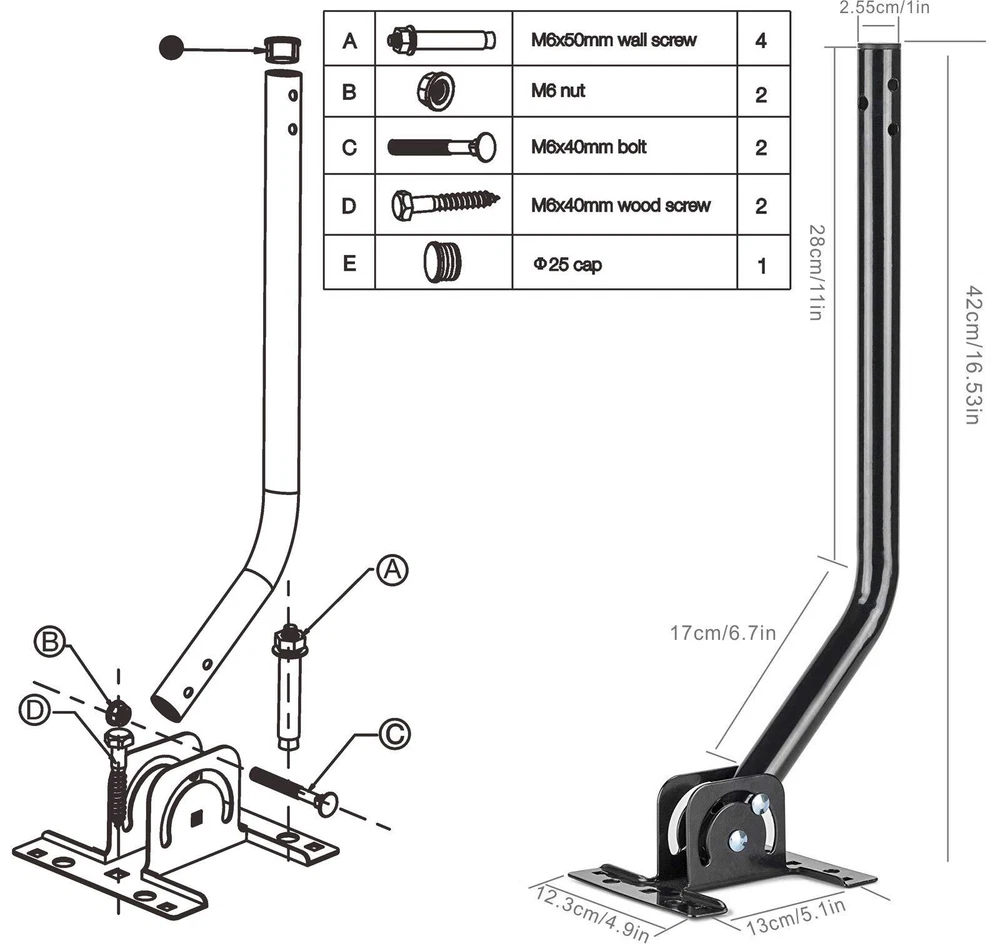 | A | | M6x50mm wall screw | 4 |
|---|---|---|---|
| B | | M6 nut | 2 |
| C | | M6x40mm bolt | 2 |
| D | | M6x40mm wood screw | 2 |
| E | | Φ25 cap | 1 |

A

B

D

C

2.55cm/1in

28cm/11in

42cm/16.53in

17cm/6.7in

12.3cm/4.9in

13cm/5.1in