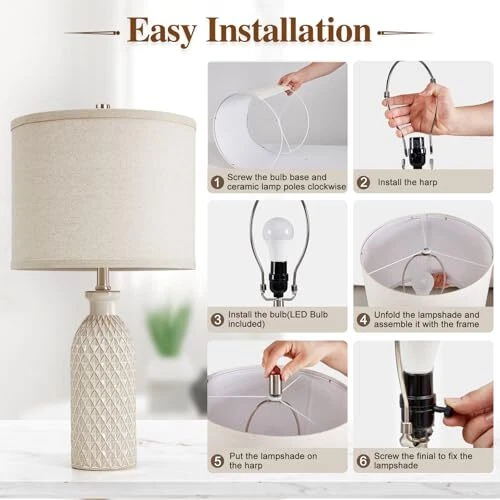 Easy Installation

1 Screw the bulb base and ceramic lamp poles clockwise

2 Install the harp

3 Install the bulb(LED Bulb included)

4 Unfold the lampshade and assemble it with the frame

5 Put the lampshade on the harp

6 Screw the finial to fix the lampshade