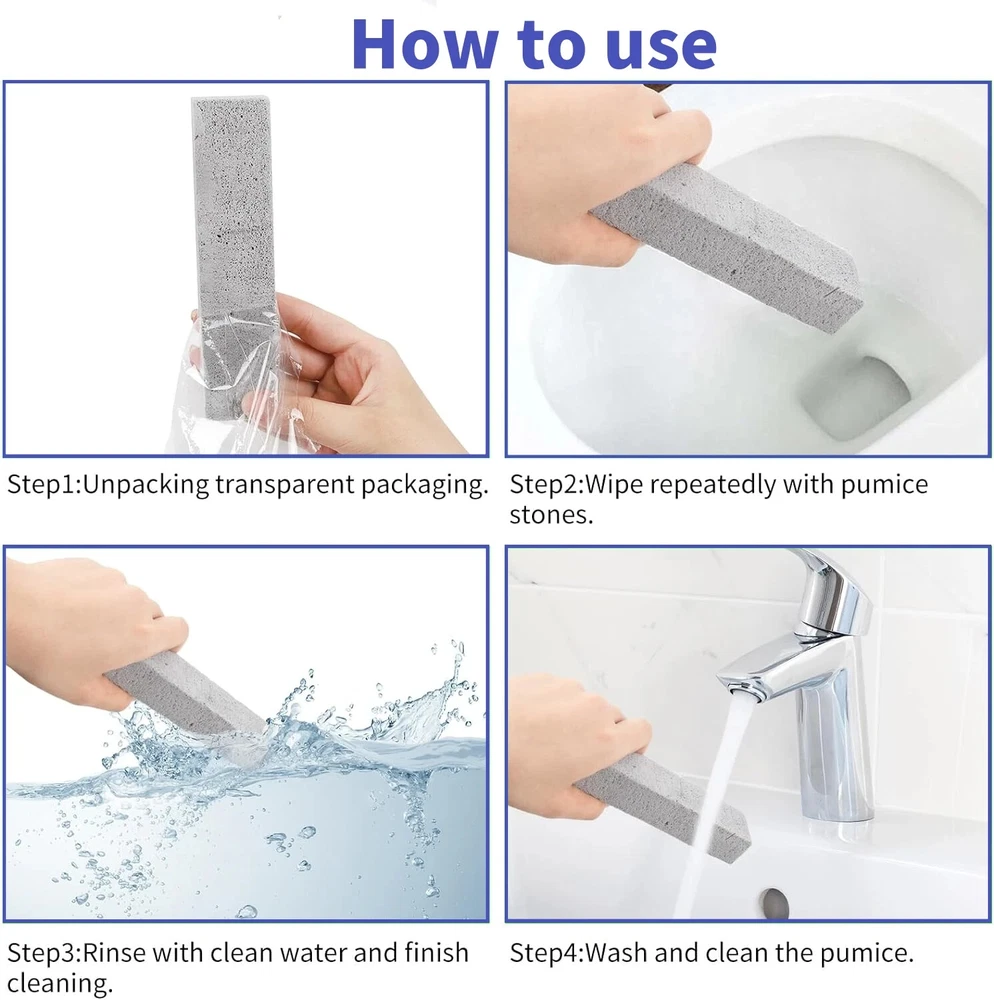 How to use

Step1:Unpacking transparent packaging.

Step2:Wipe repeatedly with pumice stones.

Step3:Rinse with clean water and finish cleaning.

Step4:Wash and clean the pumice.