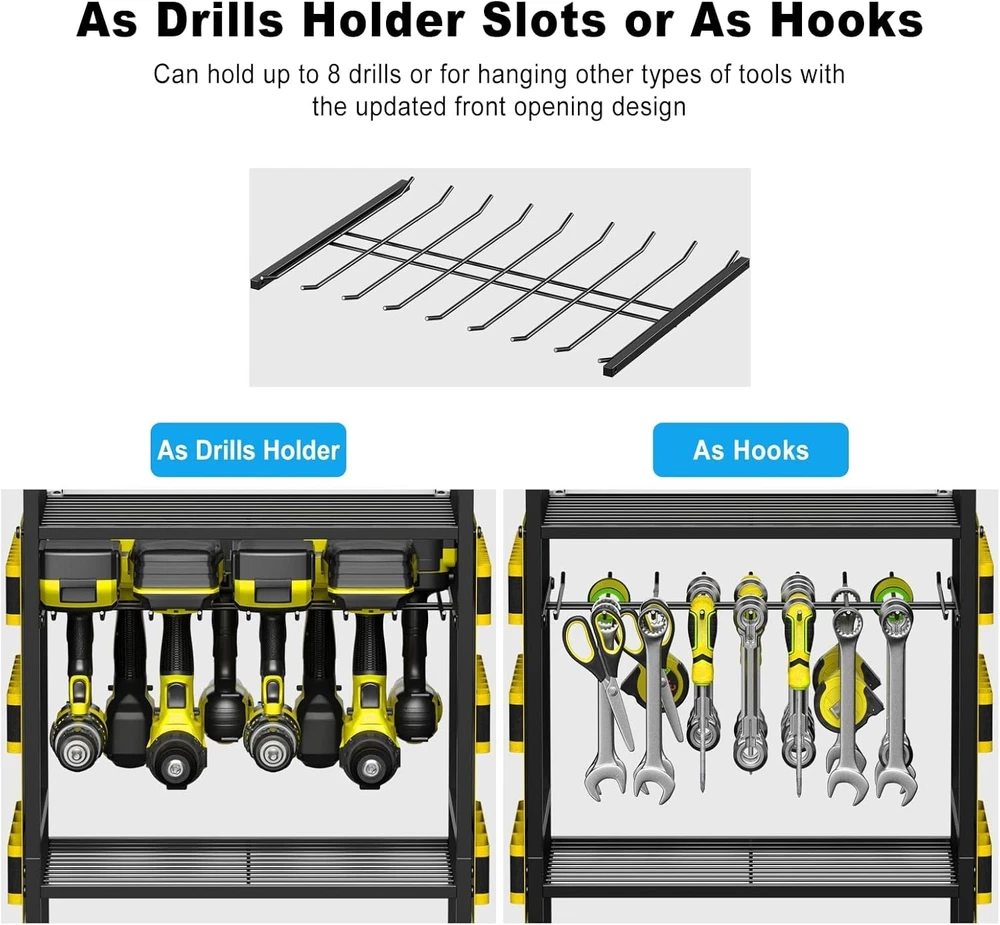 As Drills Holder Slots or As Hooks

Can hold up to 8 drills or for hanging other types of tools with the updated front opening design

As Drills Holder

As Hooks