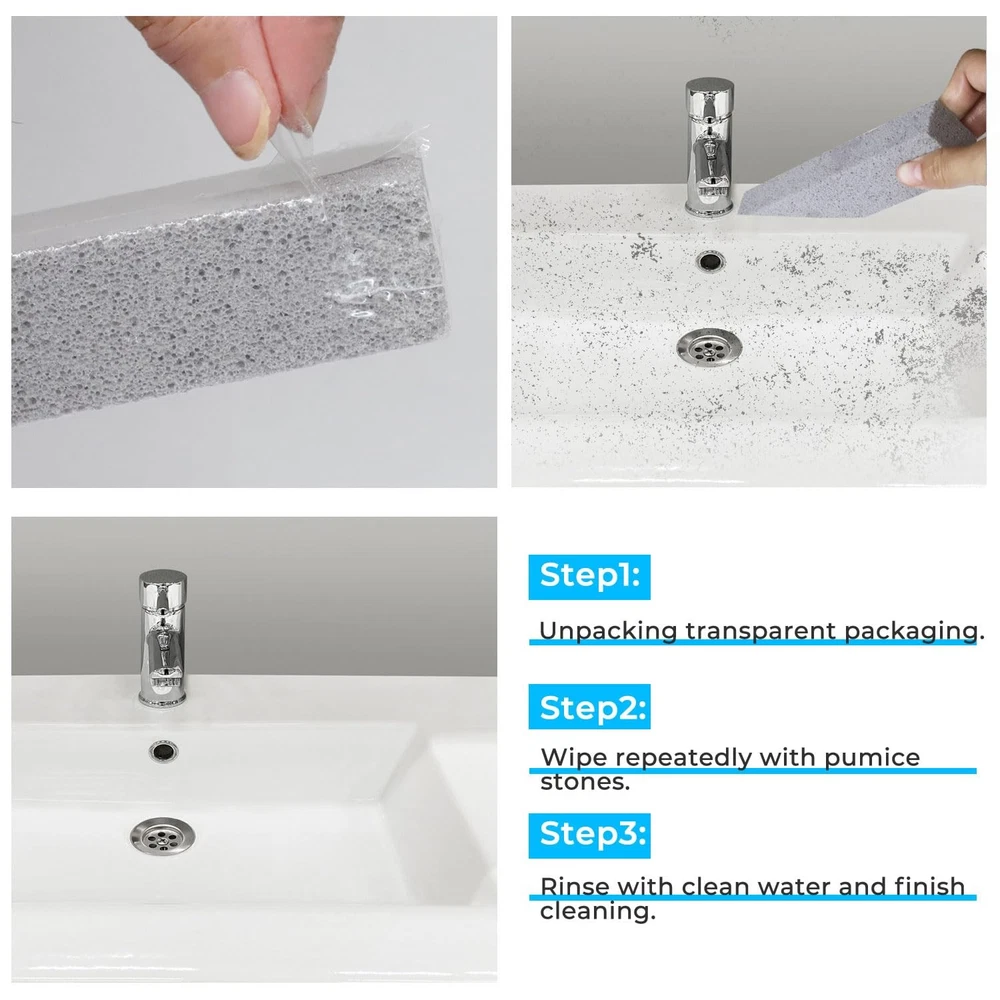 Step1:

Unpacking transparent packaging.

Step2:

Wipe repeatedly with pumice stones.

Step3:

Rinse with clean water and finish cleaning.