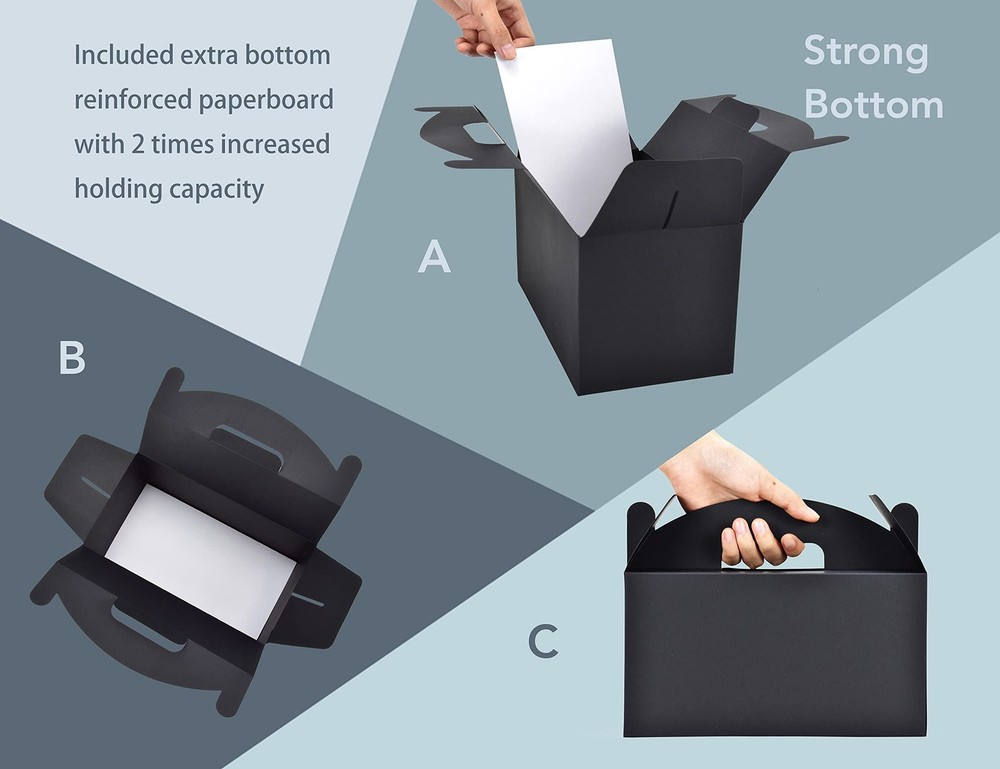 Included extra bottom reinforced paperboard with 2 times increased holding capacity

Strong Bottom

A

B

C