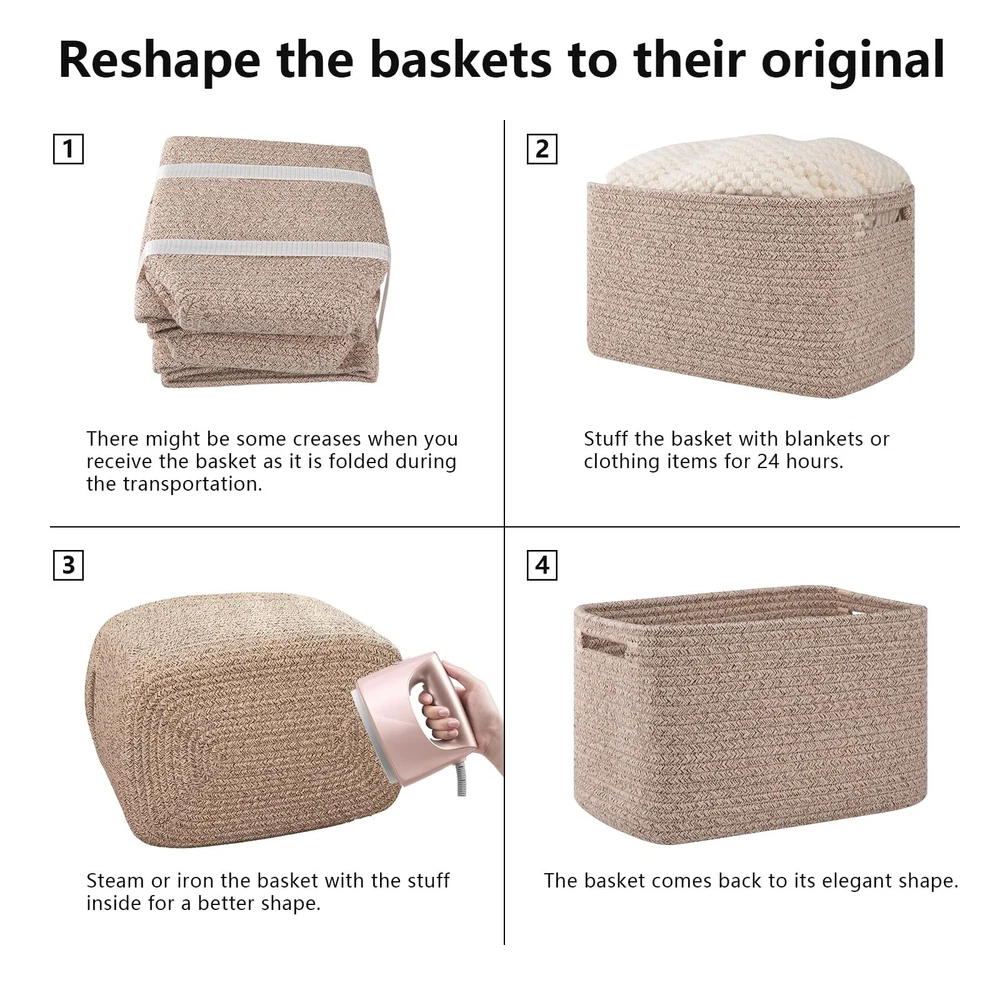 Reshape the baskets to their original

1

There might be some creases when you receive the basket as it is folded during the transportation.

2

Stuff the basket with blankets or clothing items for 24 hours.

3

Steam or iron the basket with the stuff inside for a better shape.

4

The basket comes back to its elegant shape.