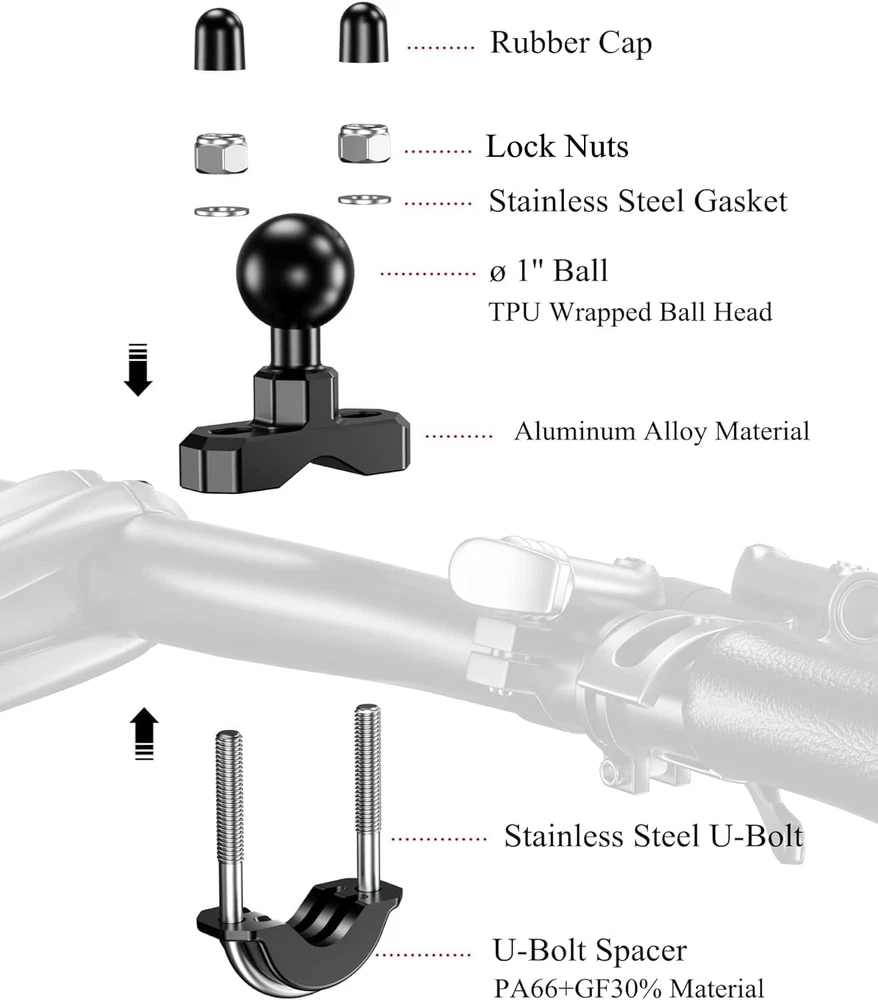 Rubber Cap

Lock Nuts

Stainless Steel Gasket

ø 1" Ball
TPU Wrapped Ball Head

Aluminum Alloy Material

Stainless Steel U-Bolt

U-Bolt Spacer
PA66+GF30% Material