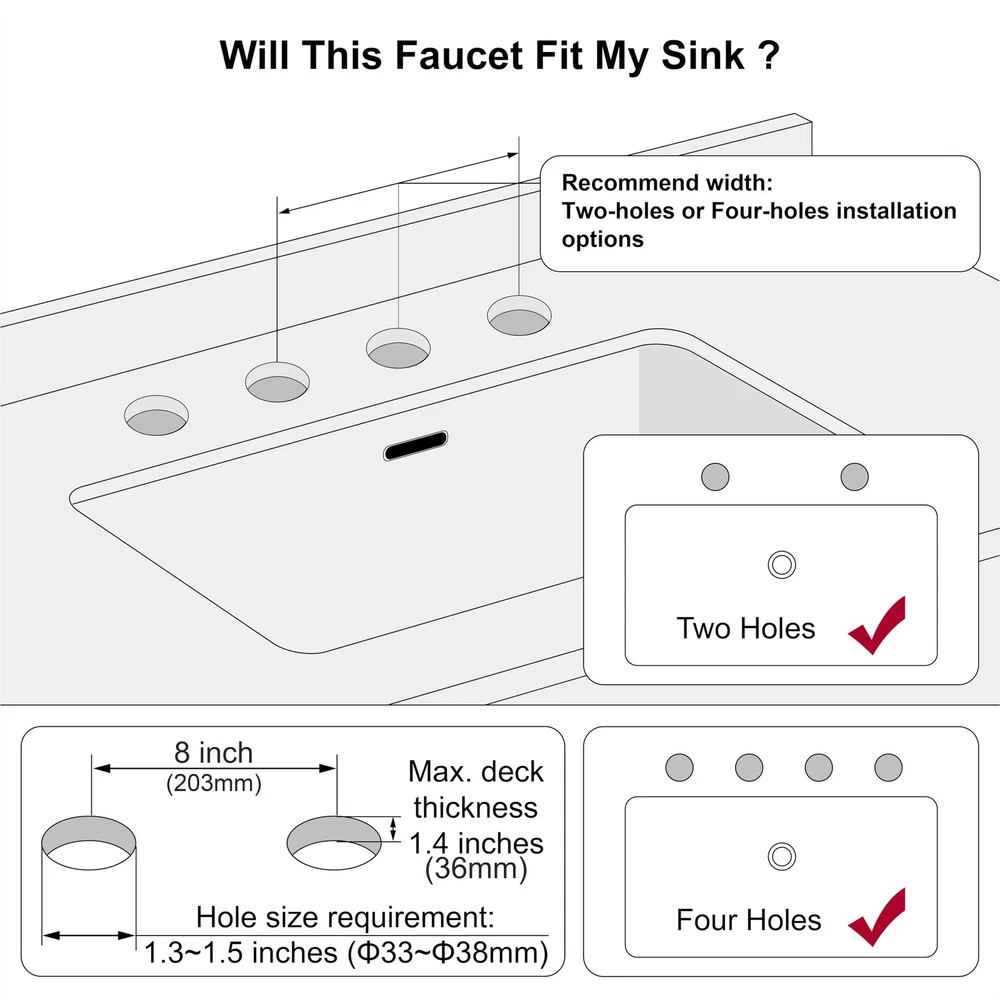 Will This Faucet Fit My Sink ?

Recommend width:
Two-holes or Four-holes installation options

Two Holes

8 inch
(203mm)

Max. deck thickness
1.4 inches
(36mm)

Hole size requirement:
1.3~1.5 inches (Φ33~Φ38mm)

Four Holes