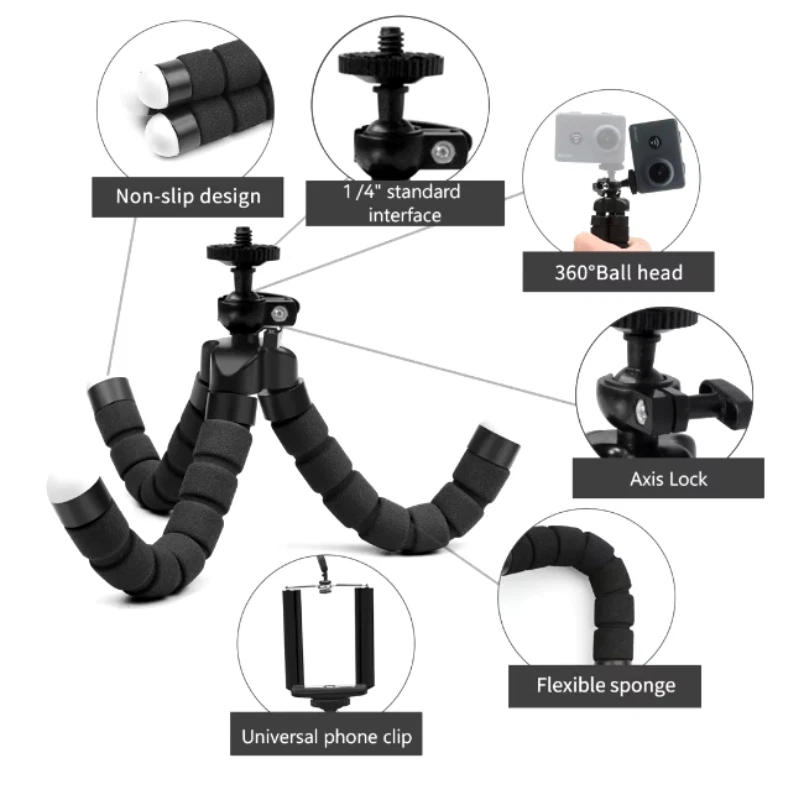 Non-slip design

1/4" standard interface

360°Ball head

Axis Lock

Flexible sponge

Universal phone clip