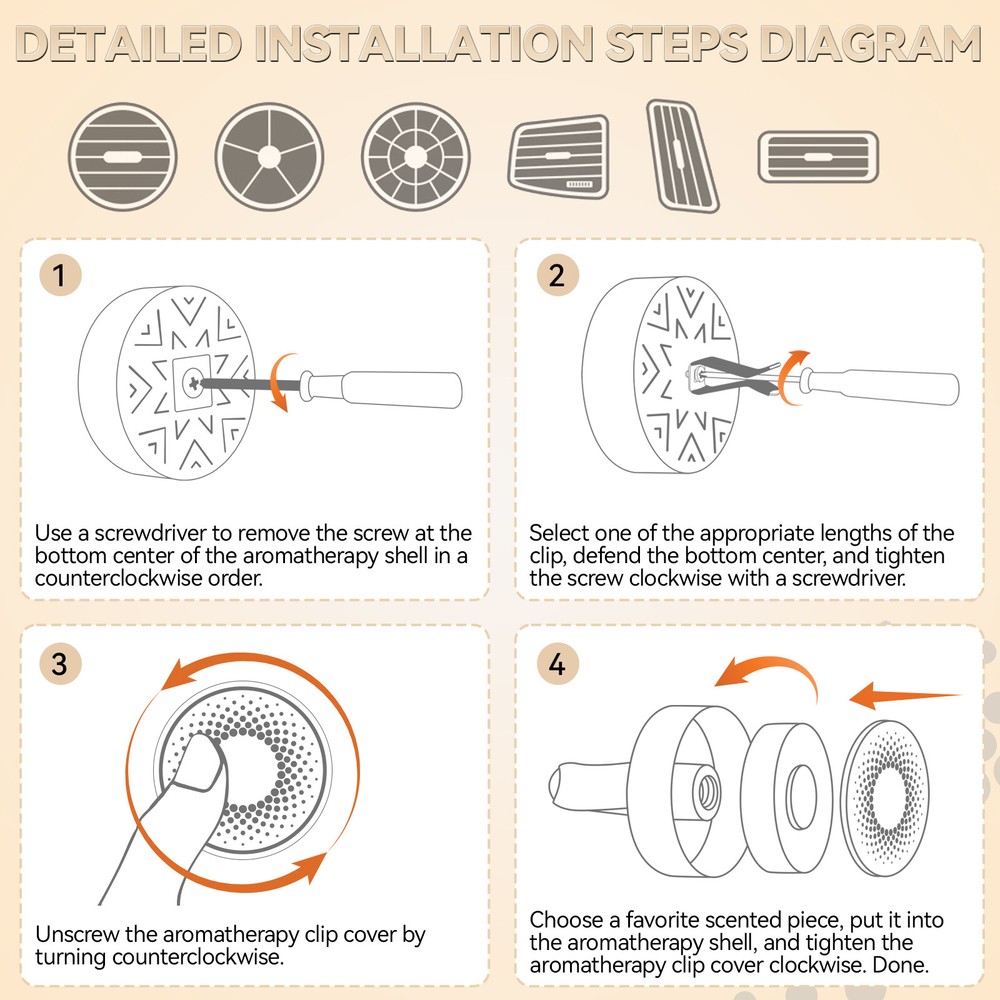 DETAILED INSTALLATION STEPS DIAGRAM

1

Use a screwdriver to remove the screw at the bottom center of the aromatherapy shell in a counterclockwise order.

2

Select one of the appropriate lengths of the clip, defend the bottom center, and tighten the screw clockwise with a screwdriver.

3

Unscrew the aromatherapy clip cover by turning counterclockwise.

4

Choose a favorite scented piece, put it into the aromatherapy shell, and tighten the aromatherapy clip cover clockwise. Done.