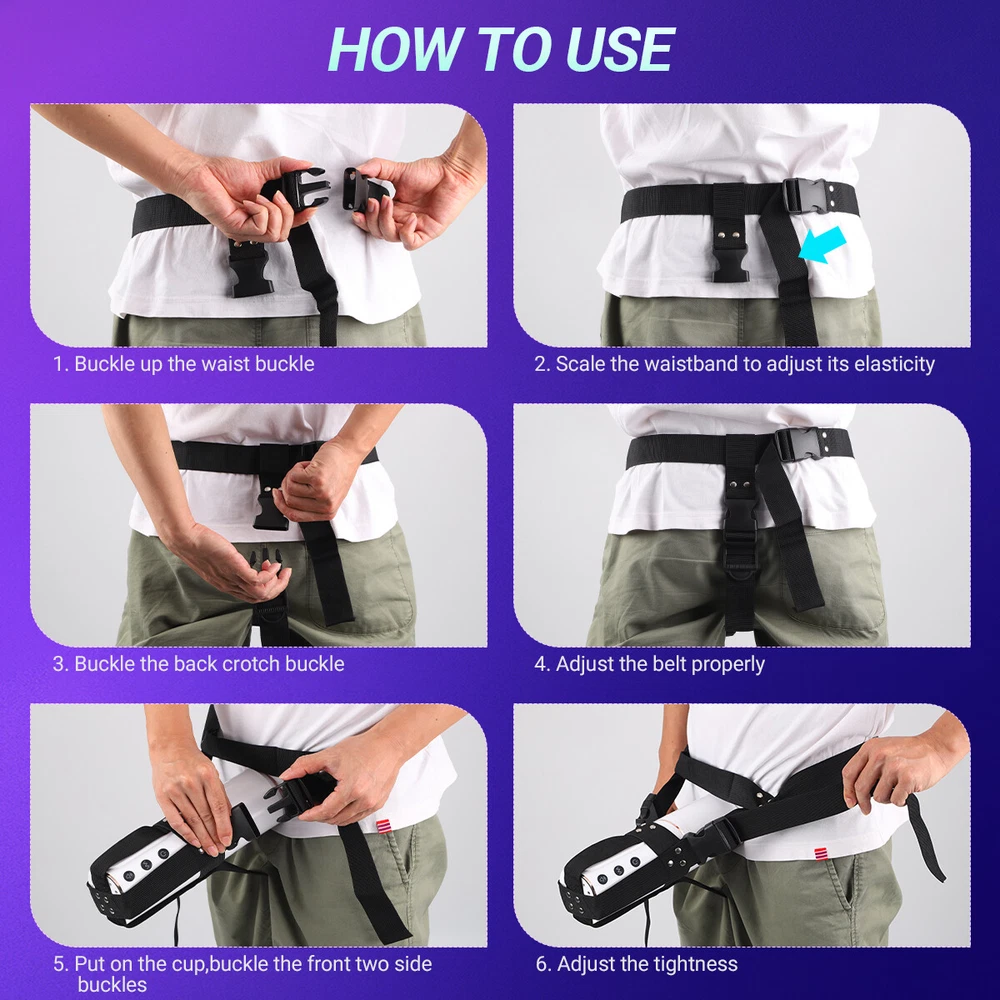 HOW TO USE

1. Buckle up the waist buckle

2. Scale the waistband to adjust its elasticity

3. Buckle the back crotch buckle

4. Adjust the belt properly

5. Put on the cup,buckle the front two side buckles

6. Adjust the tightness