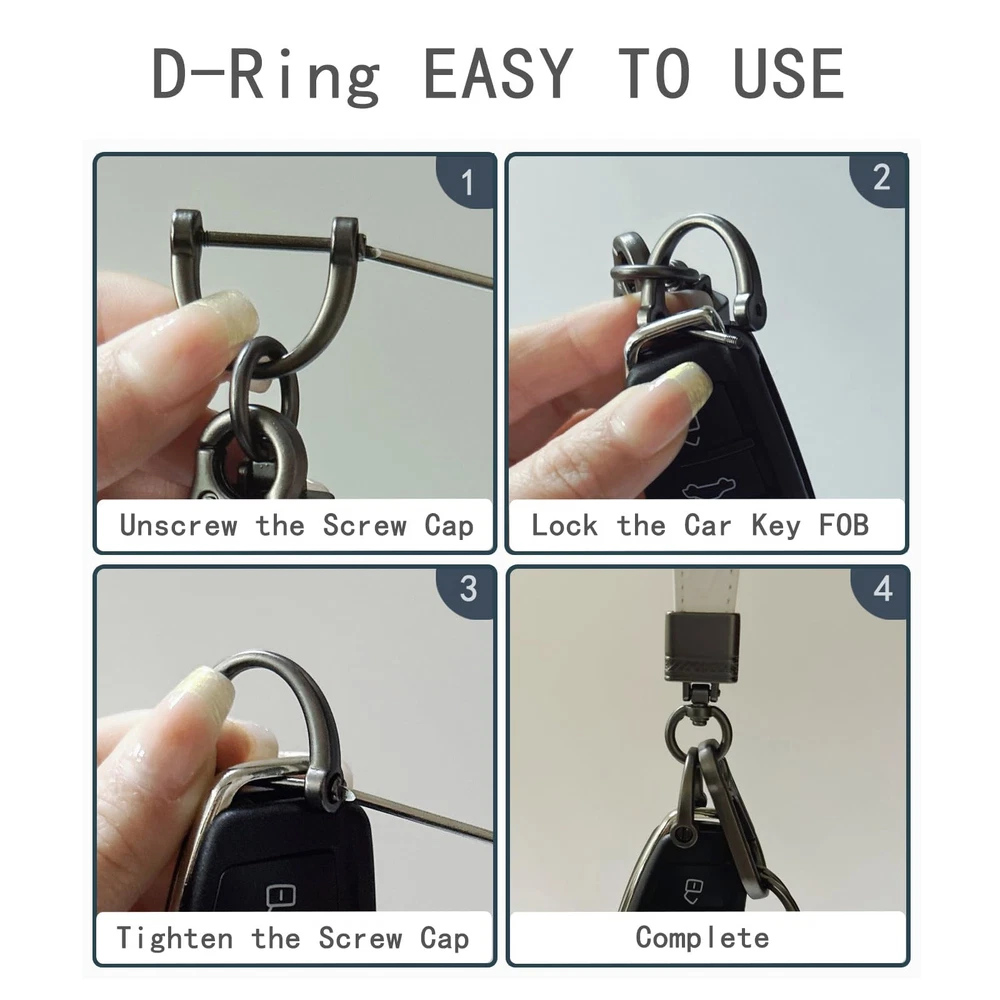 D-Ring EASY TO USE

1
Unscrew the Screw Cap

2
Lock the Car Key FOB

3
Tighten the Screw Cap

4
Complete