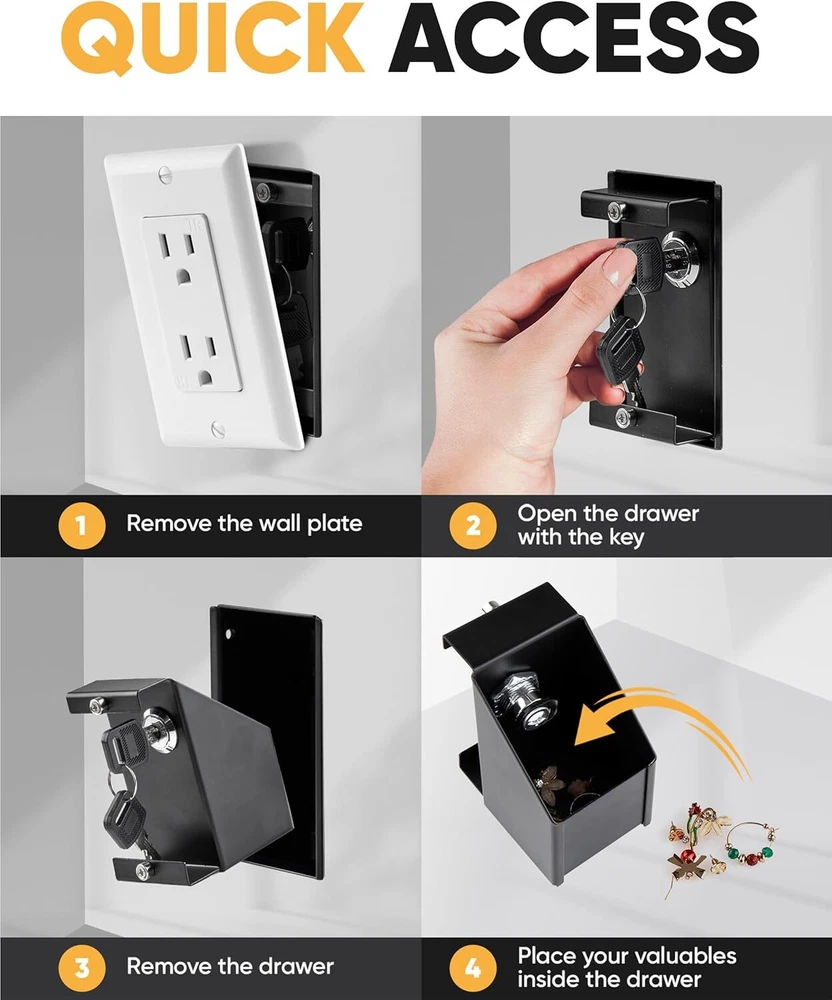 QUICK ACCESS

1 Remove the wall plate

2 Open the drawer with the key

3 Remove the drawer

4 Place your valuables inside the drawer