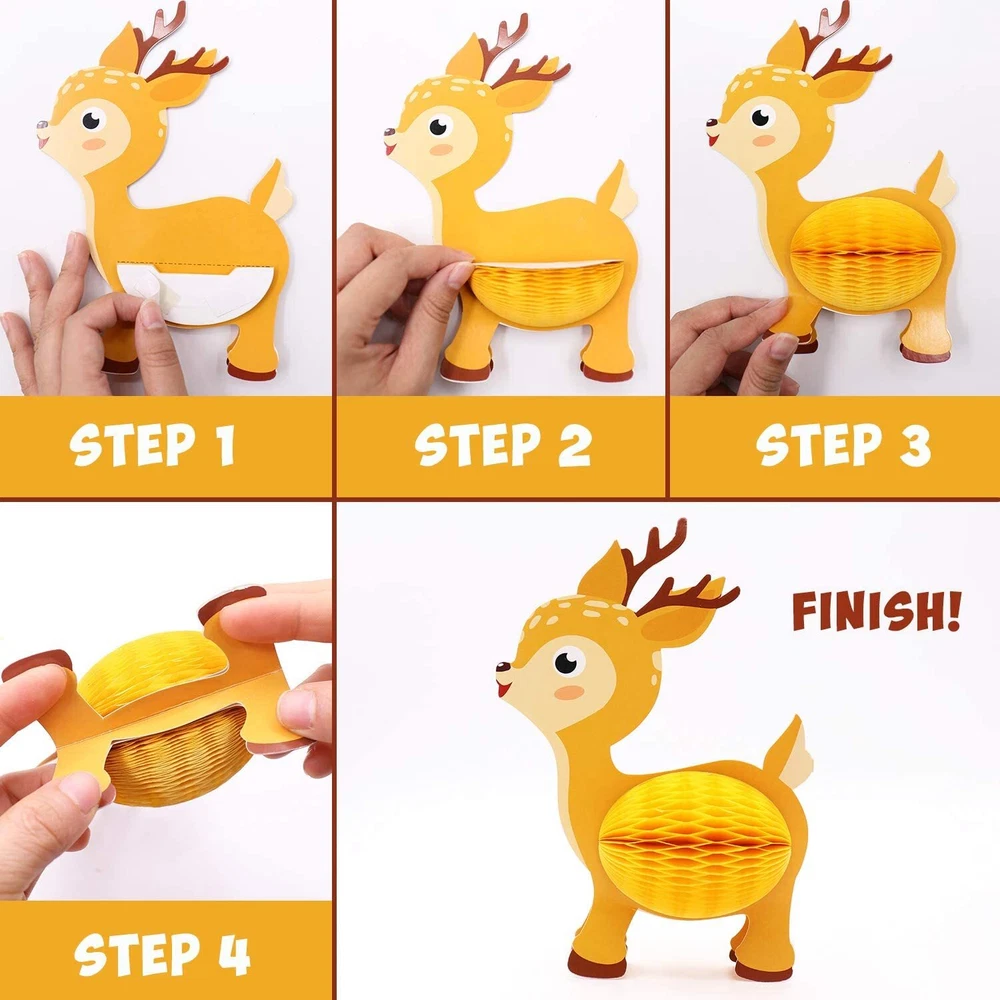 STEP 1

STEP 2

STEP 3

STEP 4

FINISH!