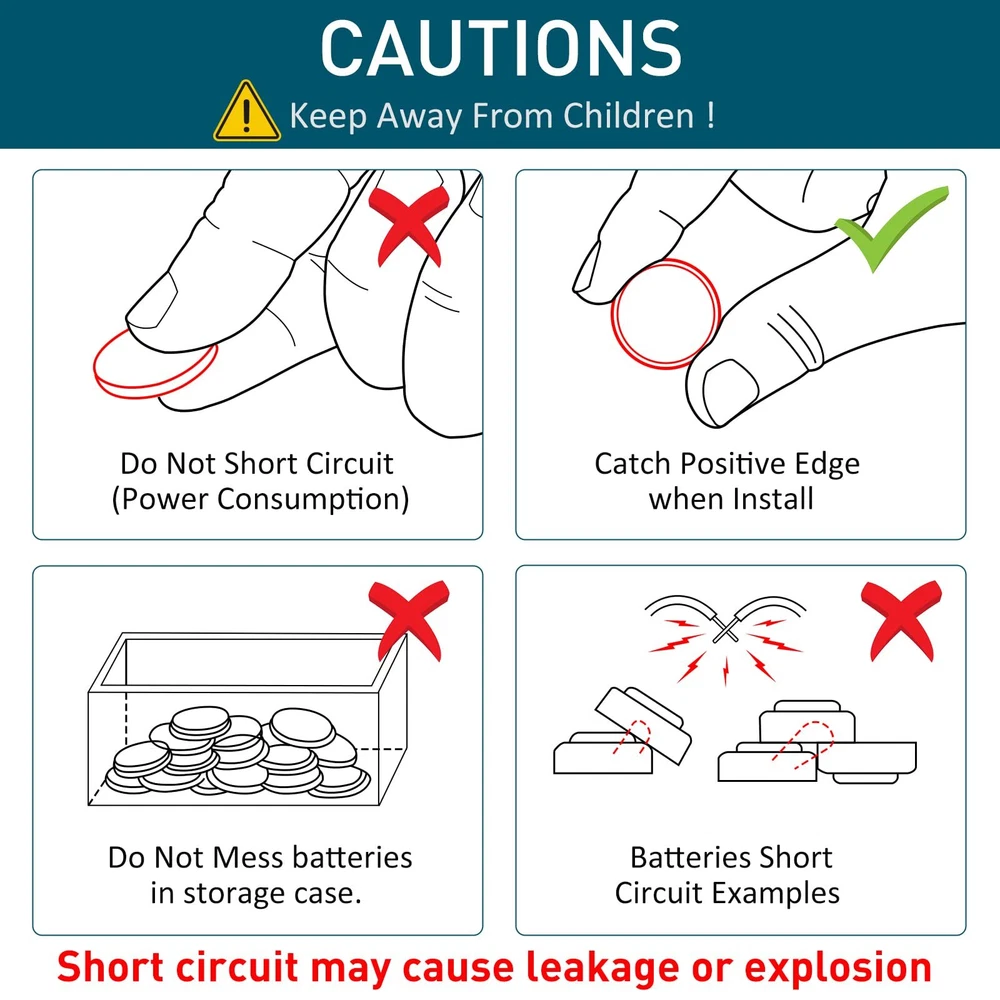 CAUTIONS

Keep Away From Children !

Do Not Short Circuit
(Power Consumption)

Catch Positive Edge
when Install

Do Not Mess batteries
in storage case.

Batteries Short
Circuit Examples

Short circuit may cause leakage or explosion