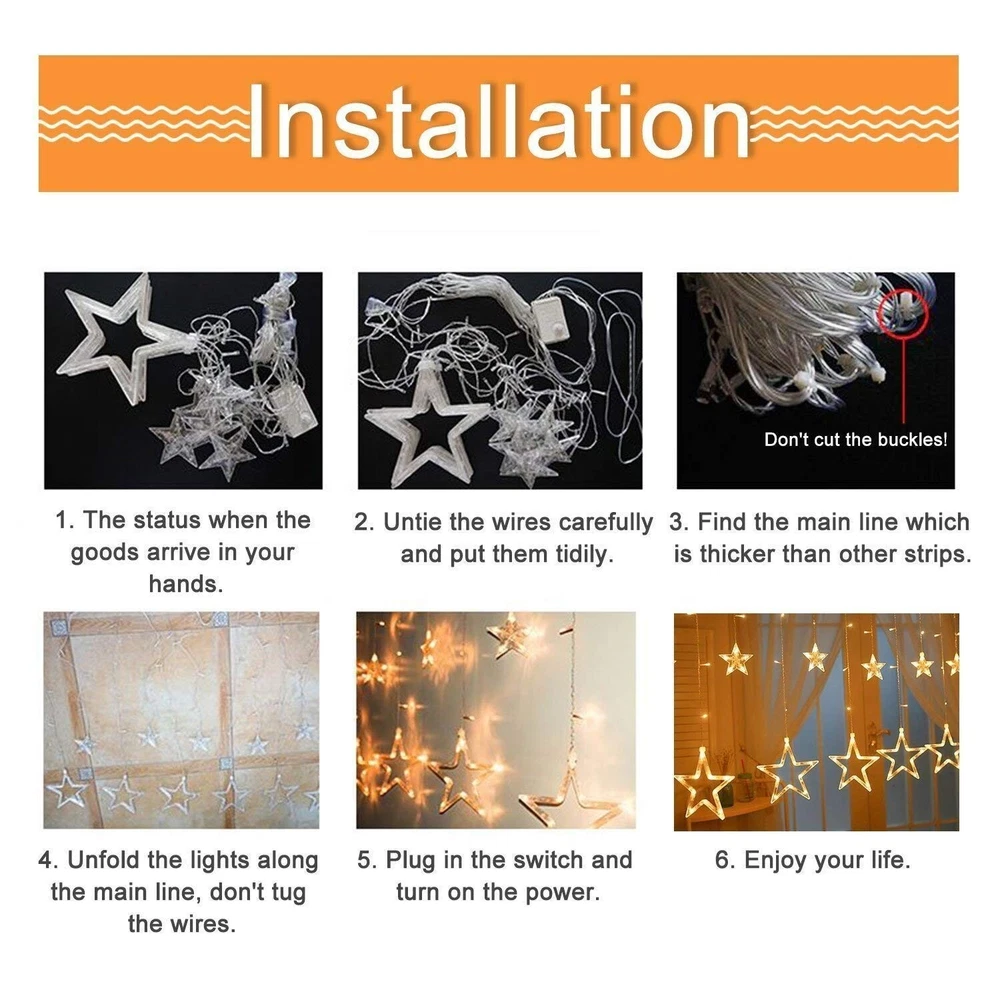 Installation

Don't cut the buckles!

1. The status when the goods arrive in your hands.

2. Untie the wires carefully and put them tidily.

3. Find the main line which is thicker than other strips.

4. Unfold the lights along the main line, don't tug the wires.

5. Plug in the switch and turn on the power.

6. Enjoy your life.