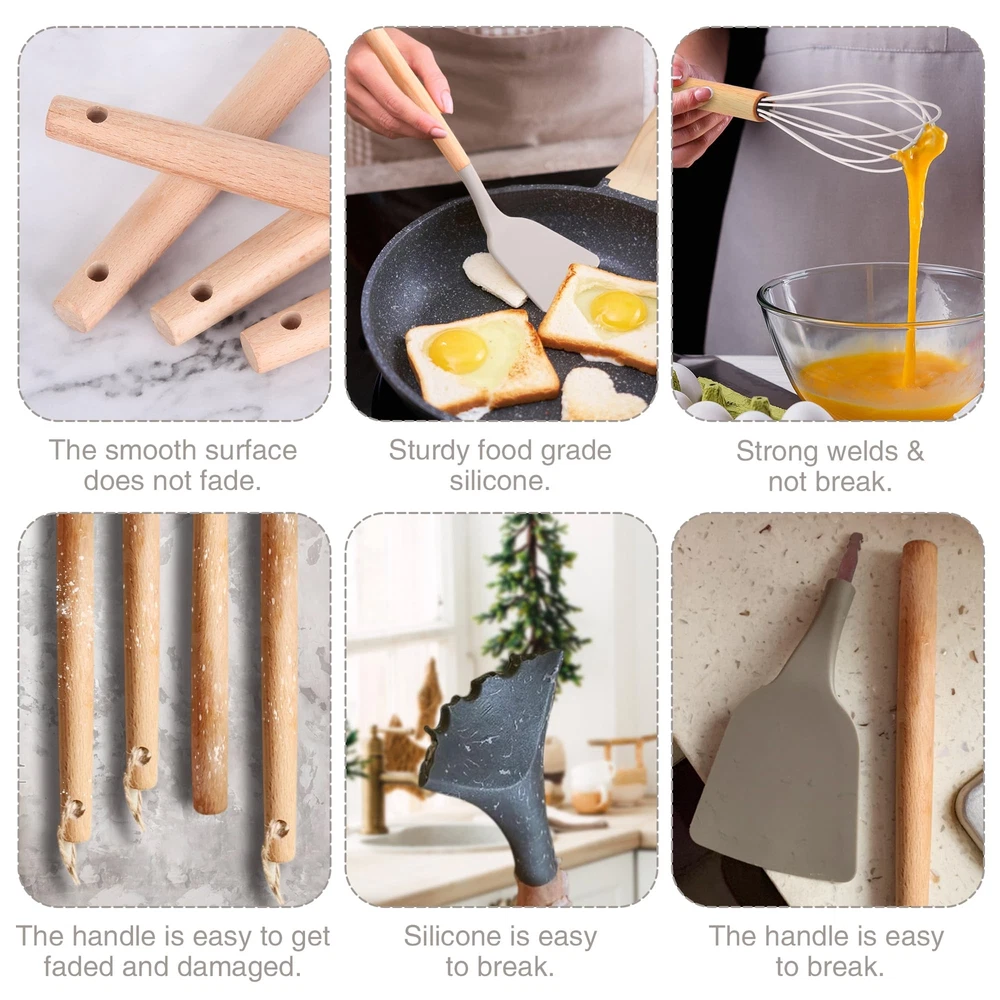 The smooth surface does not fade.

Sturdy food grade silicone.

Strong welds & not break.

The handle is easy to get faded and damaged.

Silicone is easy to break.

The handle is easy to break.