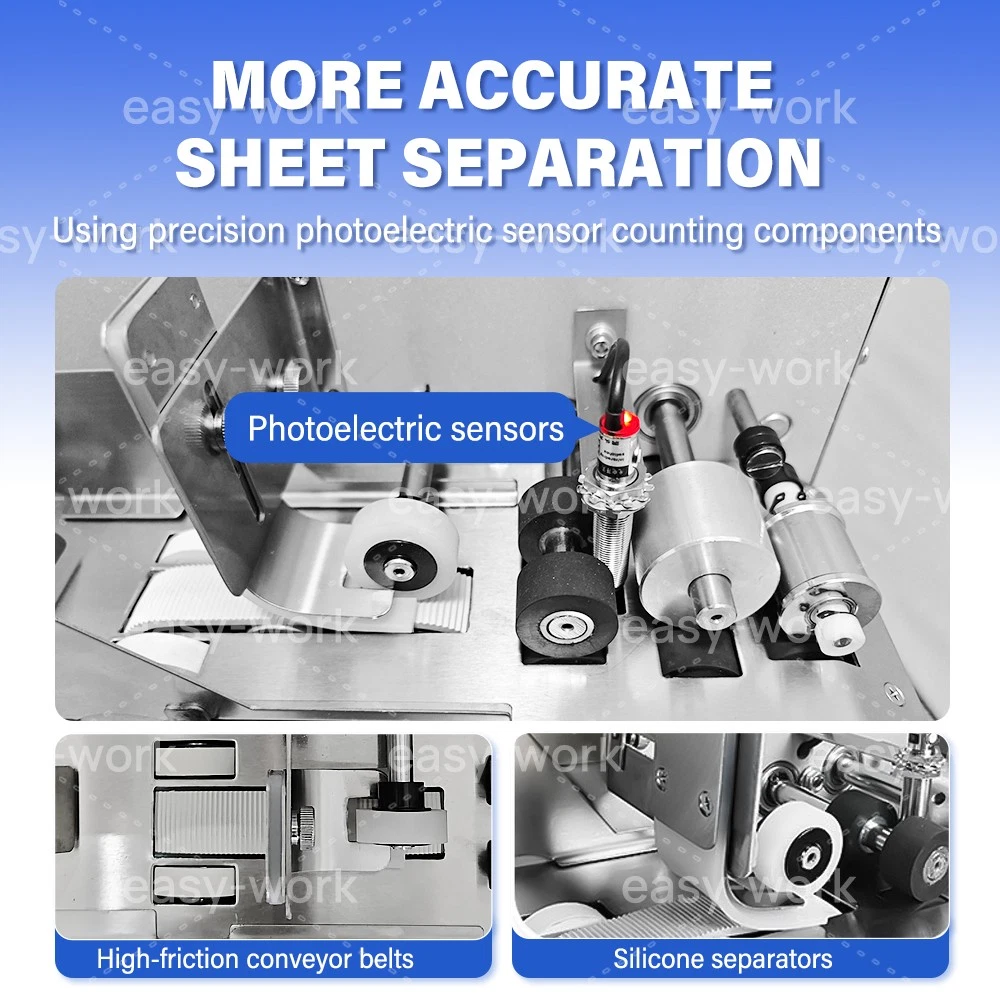 MORE ACCURATE SHEET SEPARATION

Using precision photoelectric sensor counting components

Photoelectric sensors

High-friction conveyor belts

Silicone separators

easy-work